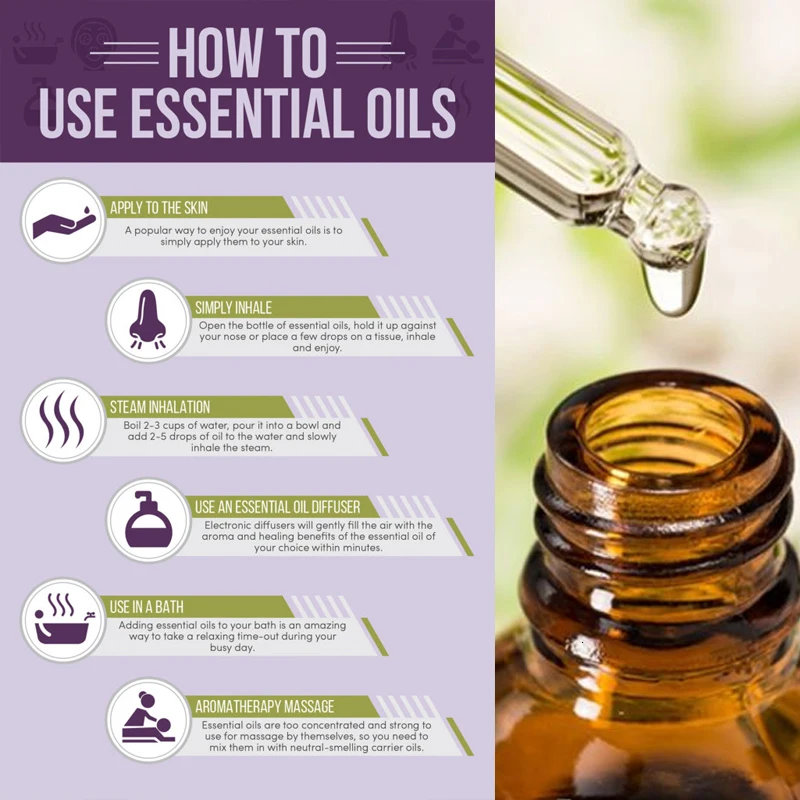 HOW TO
USE ESSENTIAL OILS

APPLY TO THE SKIN
A popular way to enjoy your essential oils is to simply apply them to your skin.

SIMPLY INHALE
Open the bottle of essential oils, hold it up against your nose or place a few drops on a tissue, inhale and enjoy.

STEAM INHALATION
Boil 2-3 cups of water, pour it into a bowl and add 2-5 drops of oil to the water and slowly inhale the steam.

USE AN ESSENTIAL OIL DIFFUSER
Electronic diffusers will gently fill the air with the aroma and healing benefits of the essential oil of your choice within minutes.

USE IN A BATH
Adding essential oils to your bath is an amazing way to take a relaxing time-out during your busy day.

AROMATHERAPY MASSAGE
Essential oils are too concentrated and strong to use for massage by themselves, so you need to mix them in with neutral-smelling carrier oils.