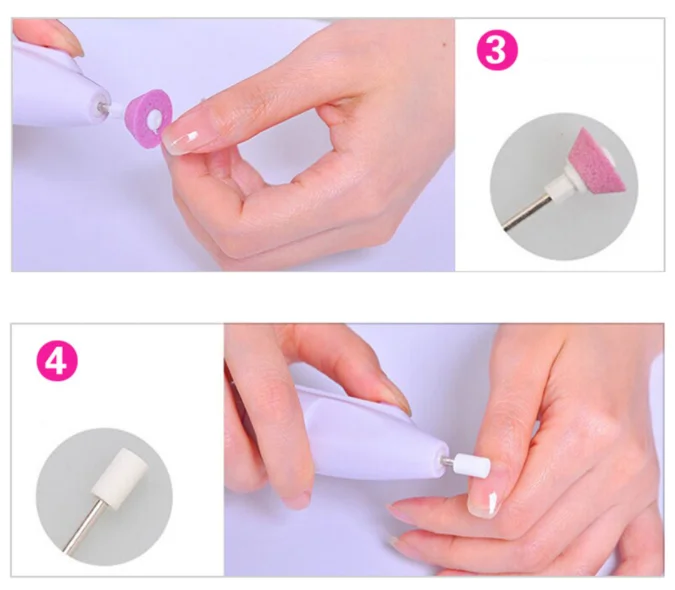 3

4