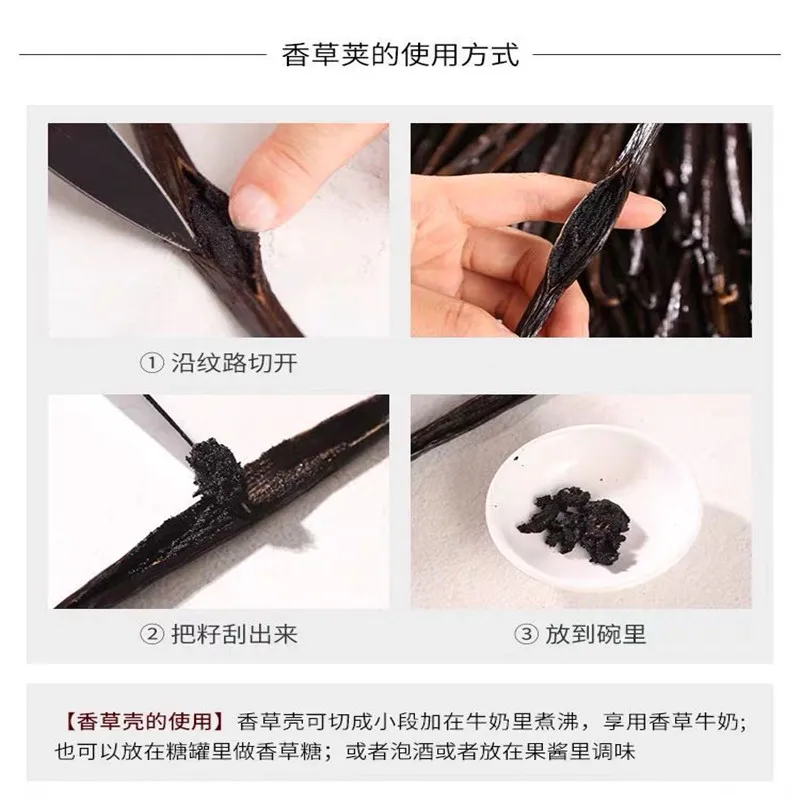 香草荚的使用方式

① 沿纹路切开

② 把籽刮出来

③ 放到碗里

【香草壳的使用】香草壳可切成小段加在牛奶里煮沸，享用香草牛奶；也可以放在糖罐里做香草糖；或者泡酒或者放在果酱里调味