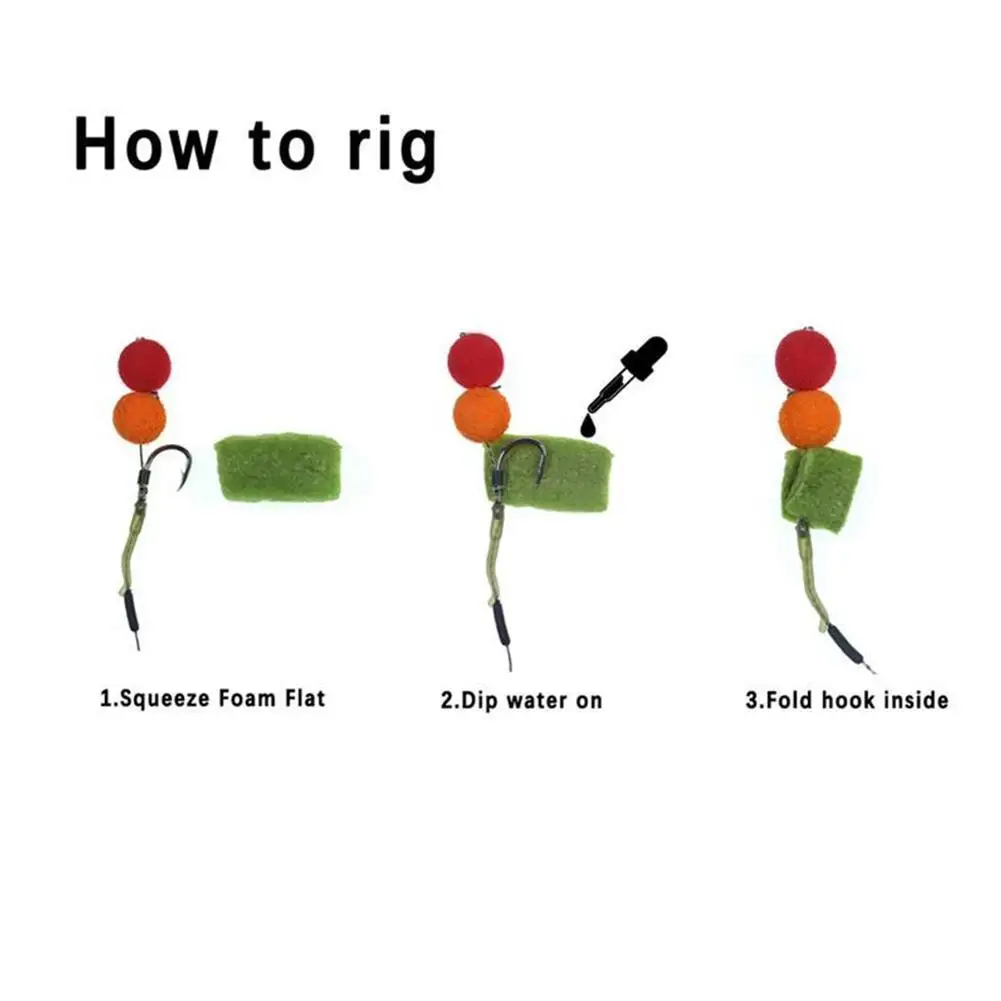 How to rig

1.Squeeze Foam Flat

2.Dip water on

3.Fold hook inside