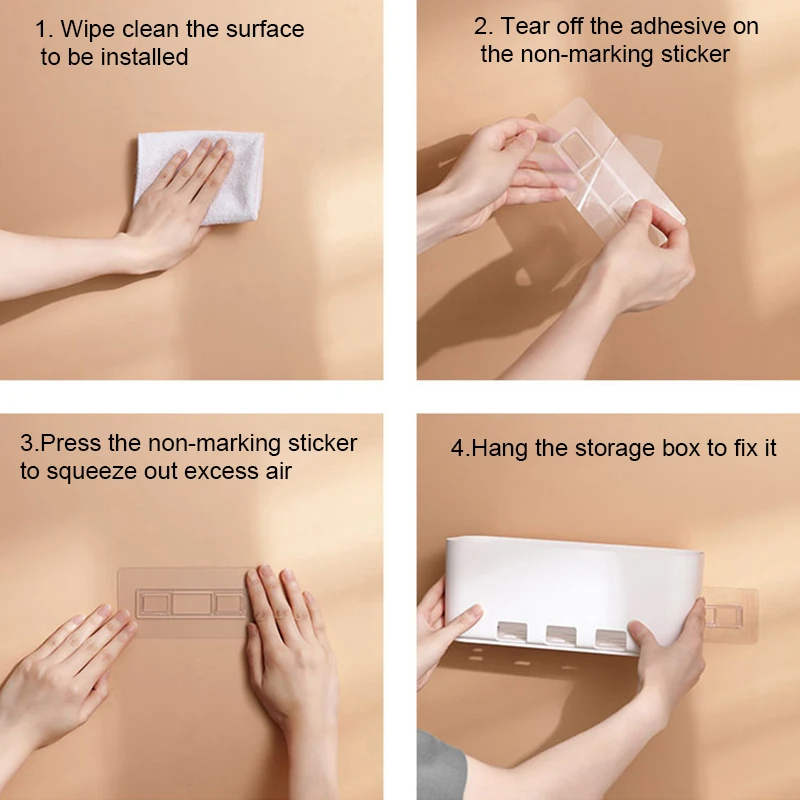 1. Wipe clean the surface to be installed

2. Tear off the adhesive on the non-marking sticker

3.Press the non-marking sticker to squeeze out excess air

4.Hang the storage box to fix it