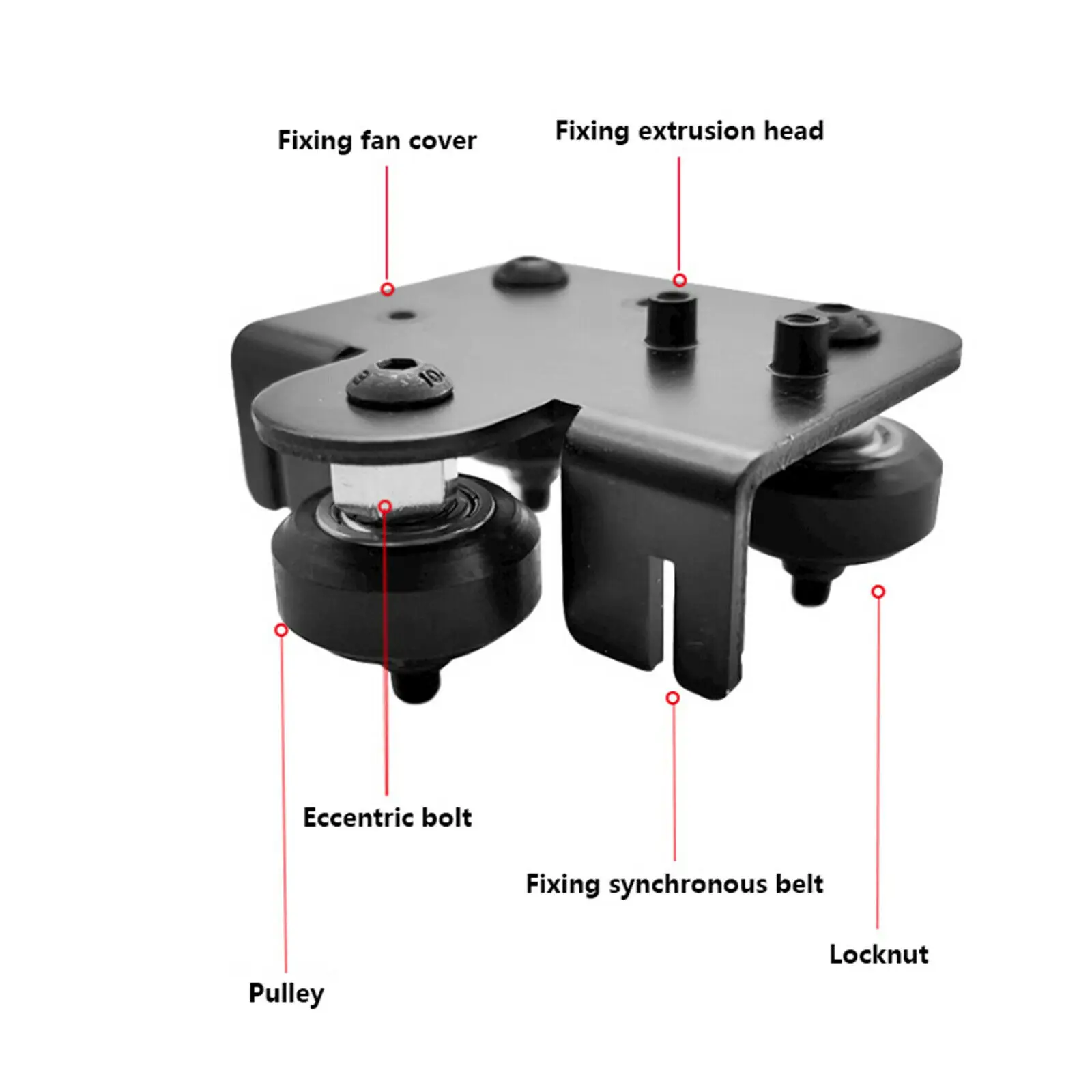 Fixing fan cover

Fixing extrusion head

Eccentric bolt

Fixing synchronous belt

Locknut

Pulley