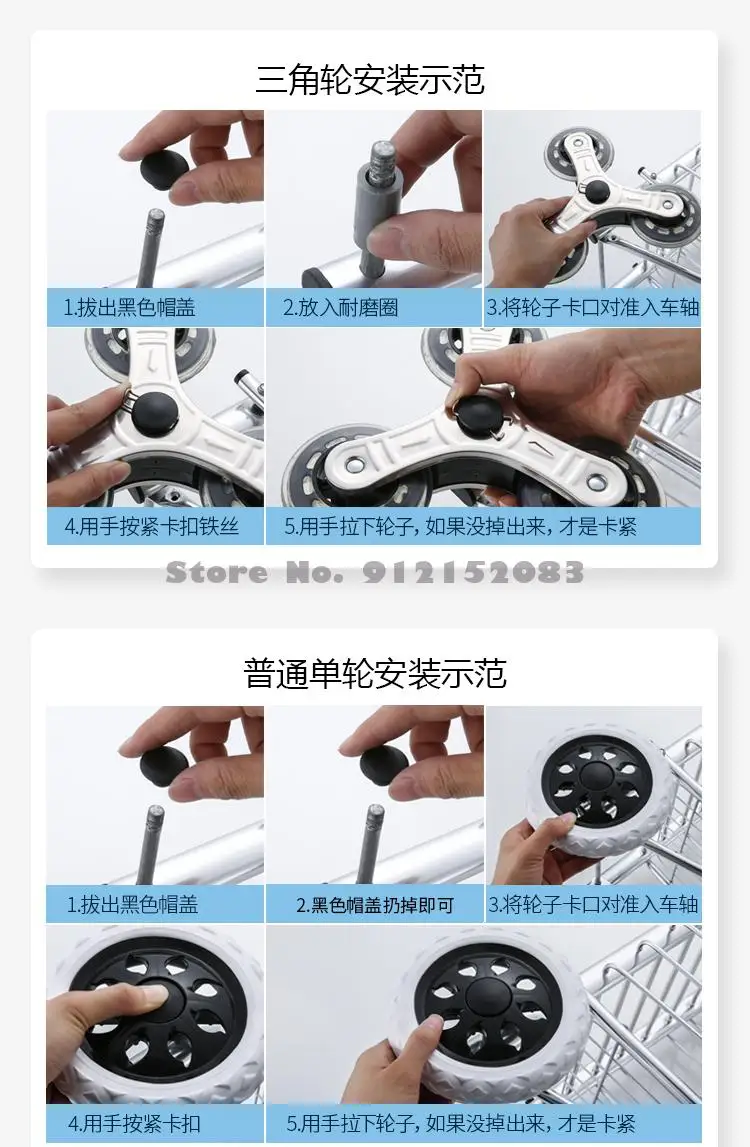 三角轮安装示范

1.拔出黑色帽盖

2.放入耐磨圈

3.将轮子卡口对准入车轴

4.用手按紧卡扣铁丝

5.用手拉下轮子，如果没掉出来，才是卡紧

Store No. 912152083

普通单轮安装示范

1.拔出黑色帽盖

2.黑色帽盖扔掉即可

3.将轮子卡口对准入车轴

4.用手按紧卡扣

5.用手拉下轮子，如果没掉出来，才是卡紧