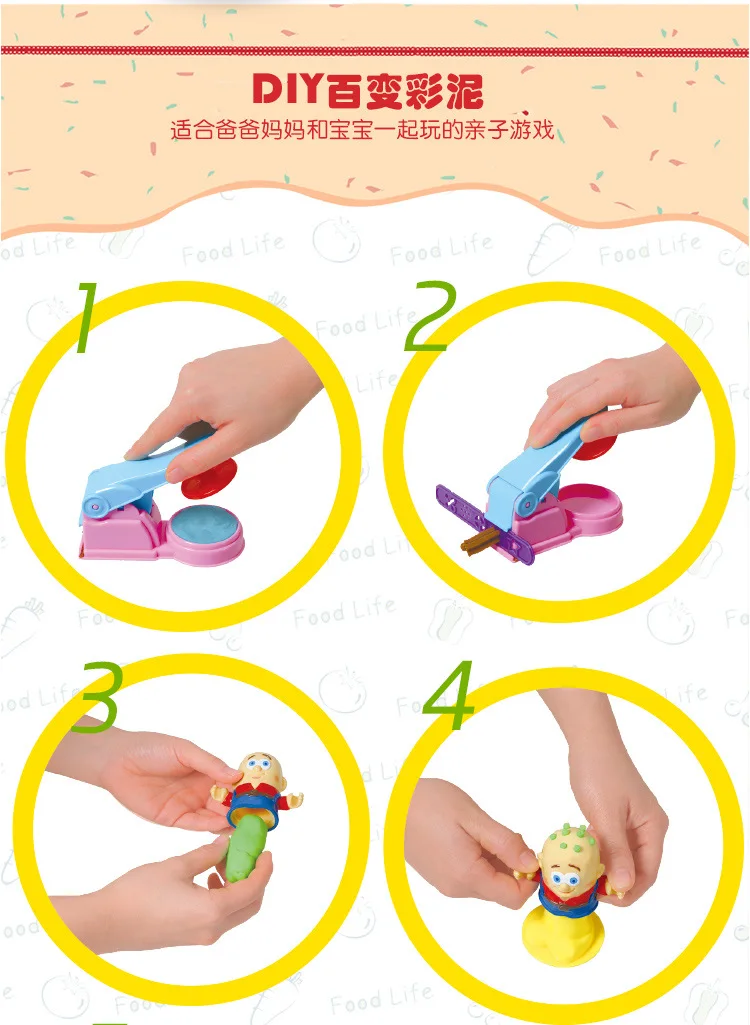 DIY百变彩泥
适合爸爸妈妈和宝宝一起玩的亲子游戏

Food Life

1

2

3

4