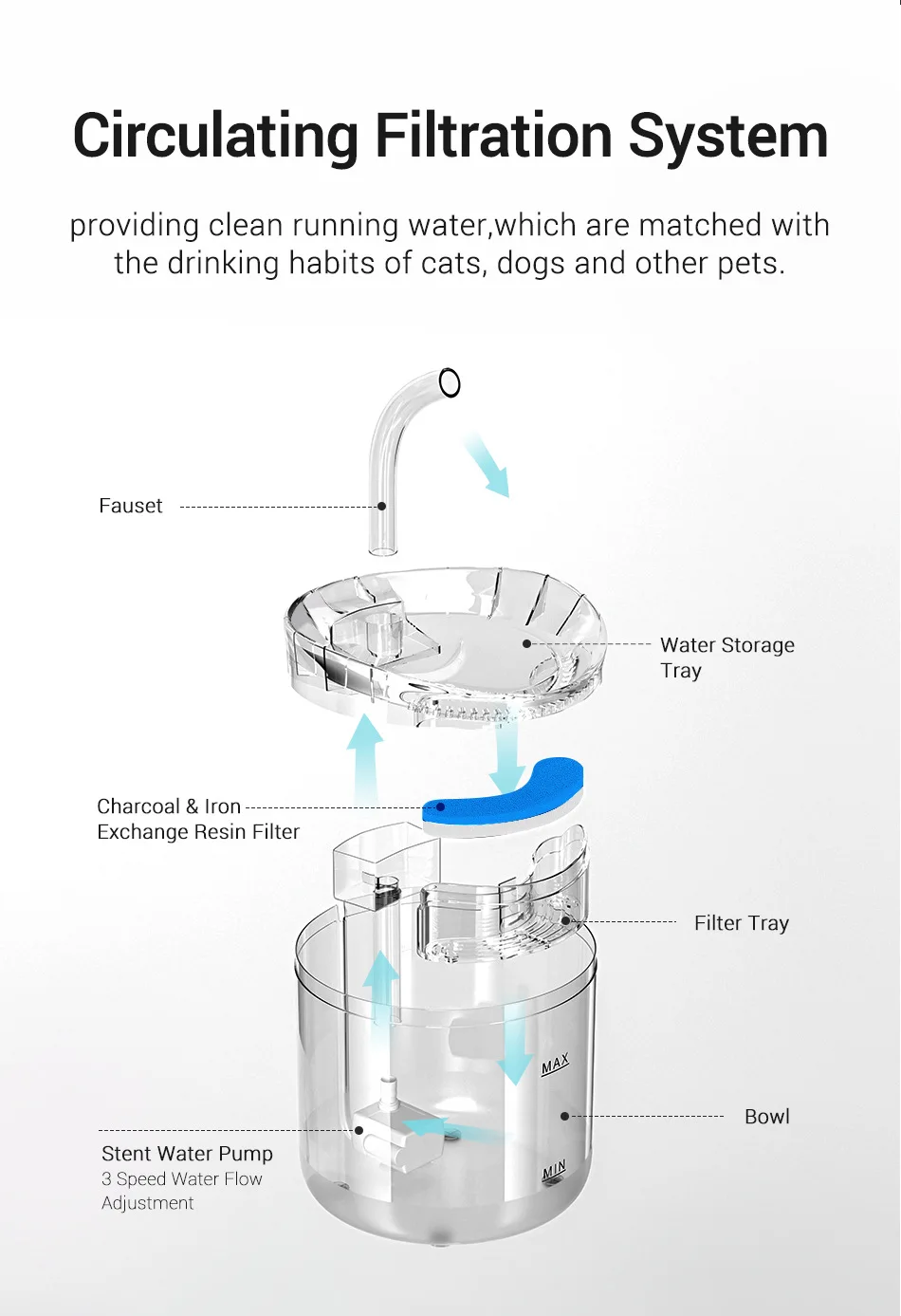 Circulating Filtration System

providing clean running water,which are matched with the drinking habits of cats, dogs and other pets.

Fauset

Water Storage Tray

Charcoal & Iron Exchange Resin Filter

Filter Tray

MAX

Bowl

MIN

Stent Water Pump
3 Speed Water Flow Adjustment