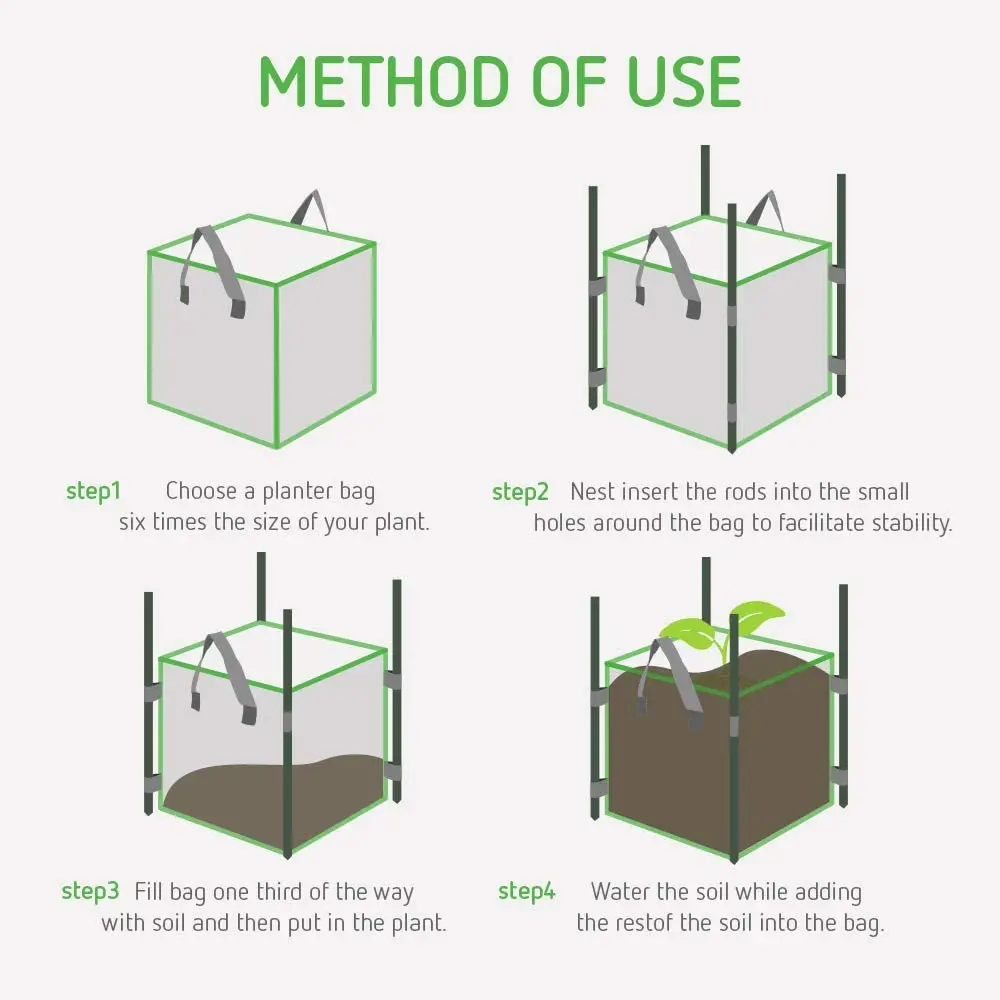 METHOD OF USE

step1 Choose a planter bag six times the size of your plant.

step2 Nest insert the rods into the small holes around the bag to facilitate stability.

step3 Fill bag one third of the way with soil and then put in the plant.

step4 Water the soil while adding the restof the soil into the bag.