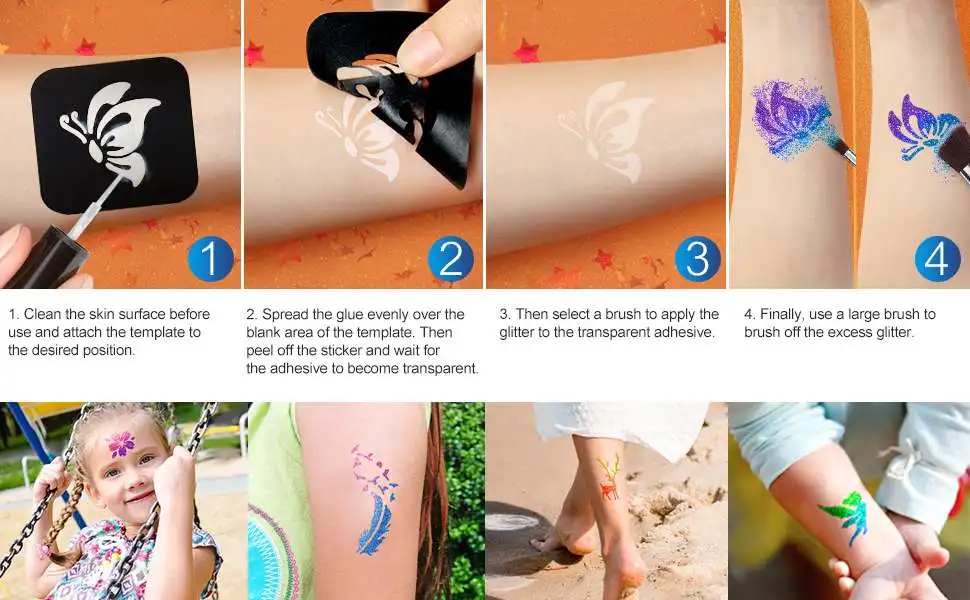 1

2

3

4

1. Clean the skin surface before use and attach the template to the desired position.

2. Spread the glue evenly over the blank area of the template. Then peel off the sticker and wait for the adhesive to become transparent.

3. Then select a brush to apply the glitter to the transparent adhesive.

4. Finally, use a large brush to brush off the excess glitter.