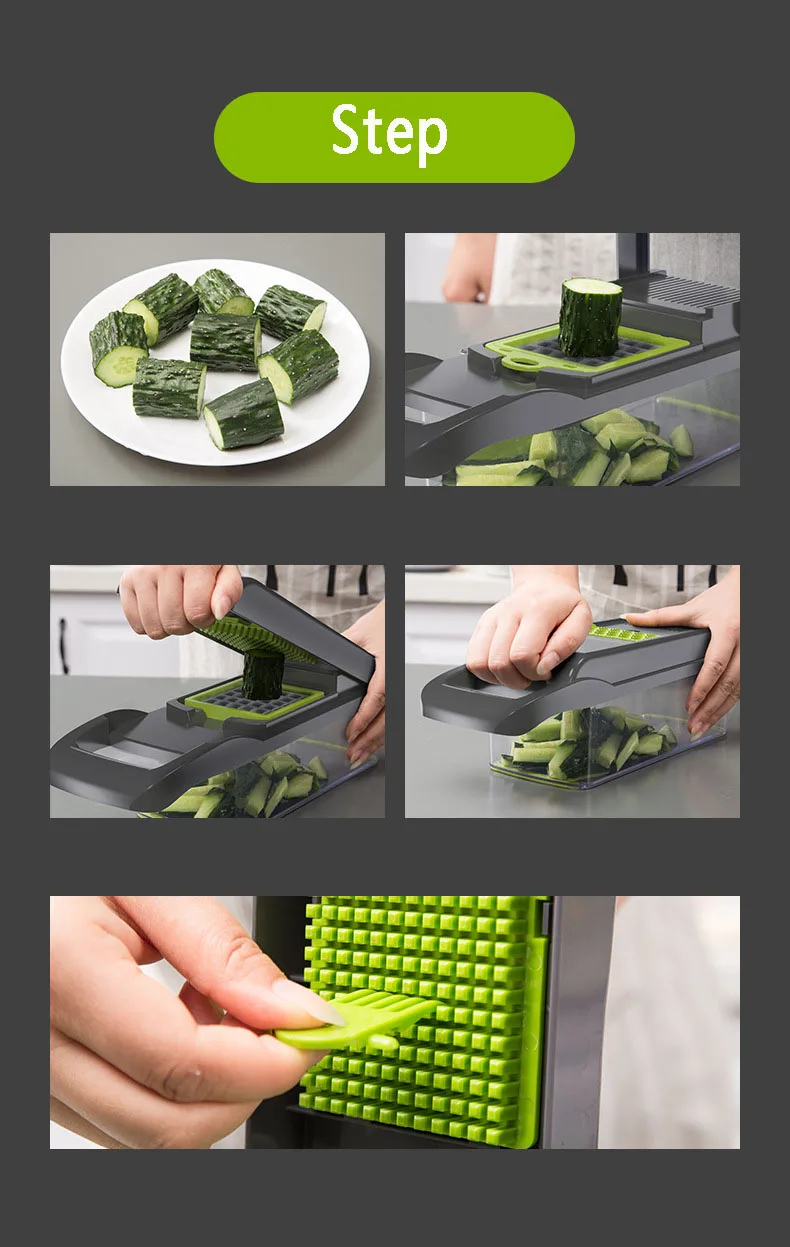 Step