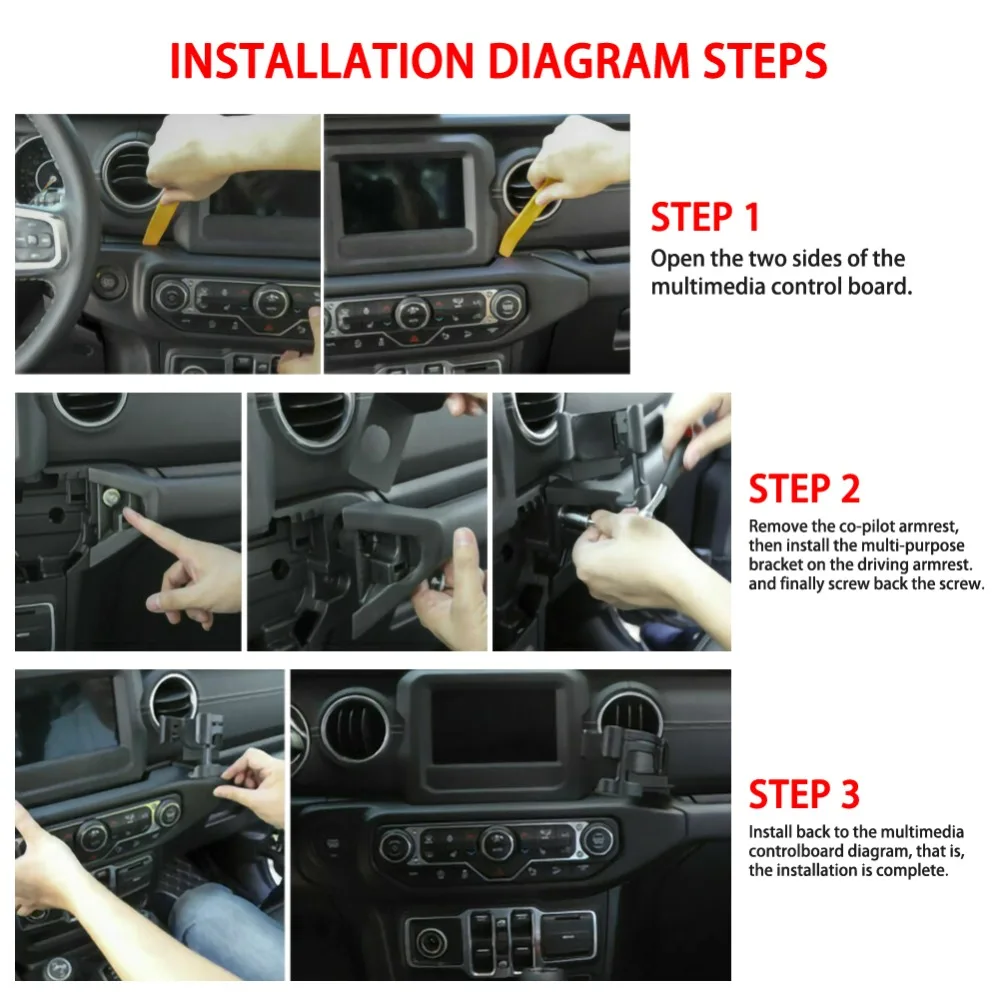 INSTALLATION DIAGRAM STEPS

STEP 1
Open the two sides of the multimedia control board.

STEP 2
Remove the co-pilot armrest, then install the multi-purpose bracket on the driving armrest. and finally screw back the screw.

STEP 3
Install back to the multimedia controlboard diagram, that is, the installation is complete.