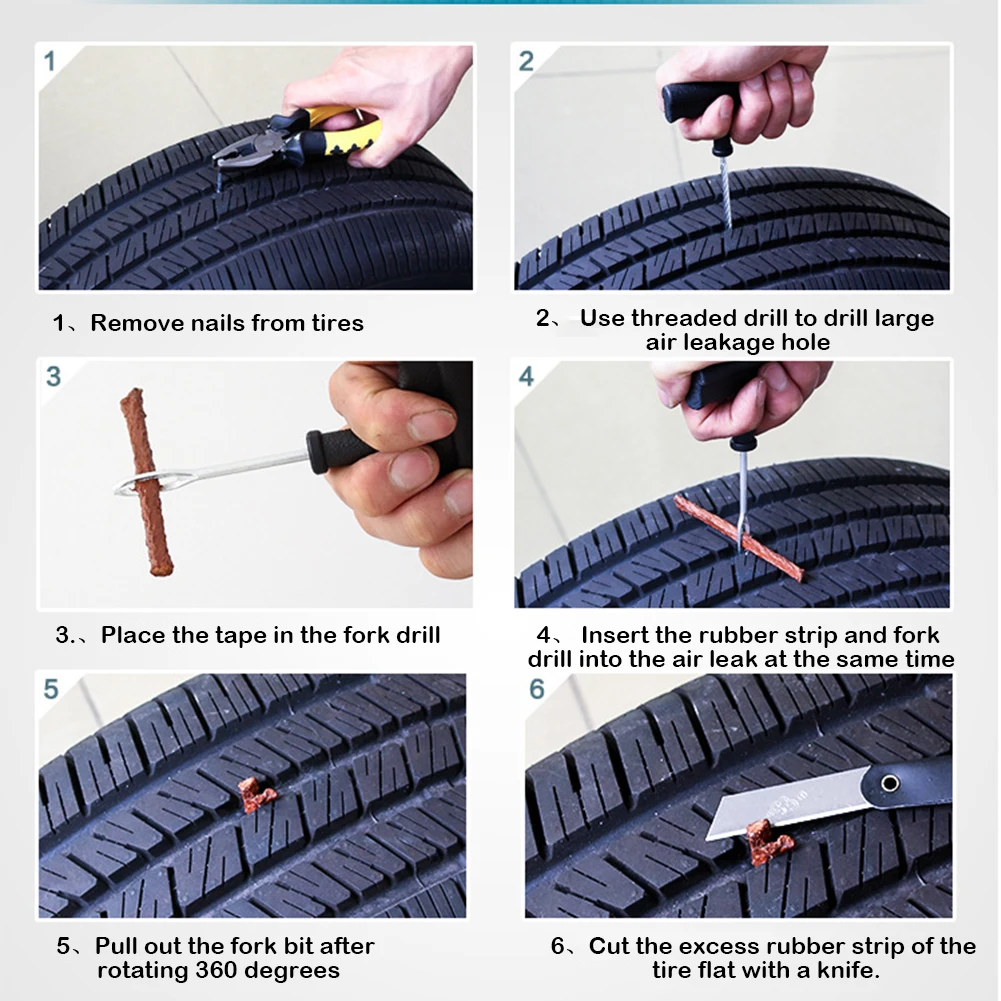 1

1、Remove nails from tires

2

2、 Use threaded drill to drill large air leakage hole

3

3.、Place the tape in the fork drill

4

4、 Insert the rubber strip and fork drill into the air leak at the same time

5

5、Pull out the fork bit after rotating 360 degrees

6

6、Cut the excess rubber strip of the tire flat with a knife.