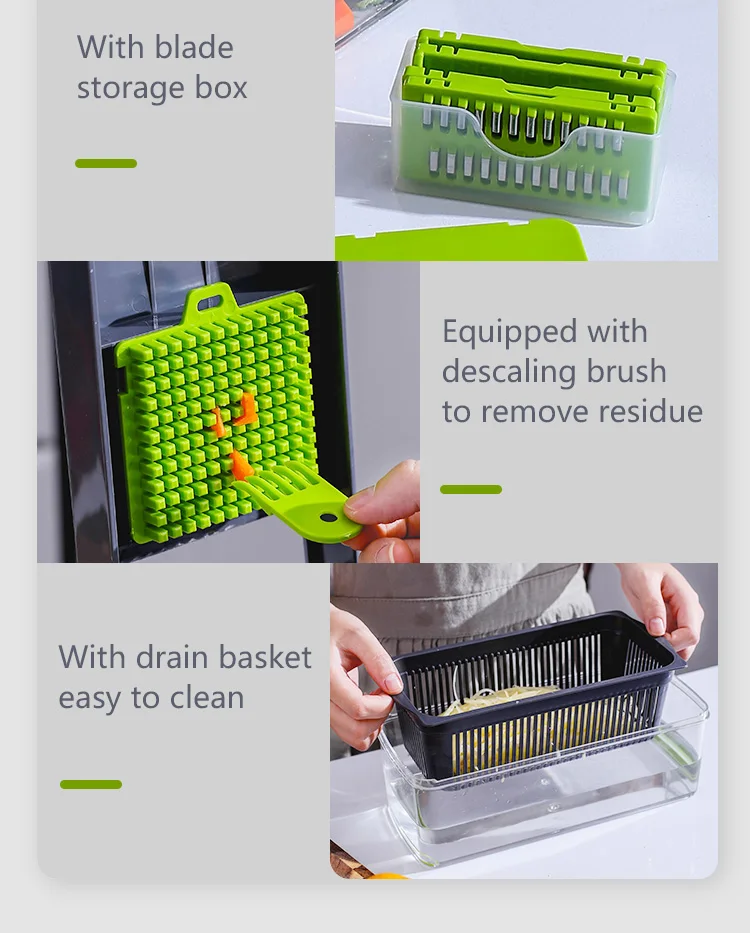 With blade storage box

Equipped with descaling brush to remove residue

With drain basket easy to clean