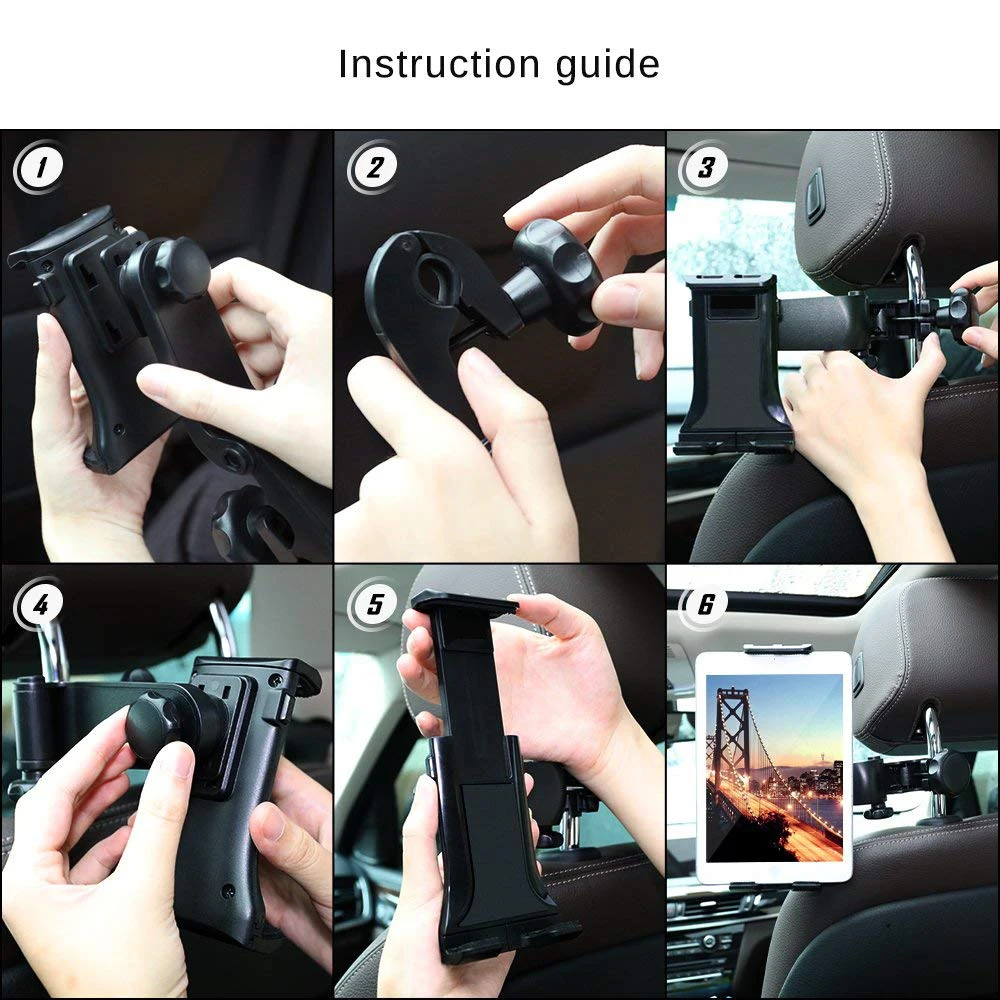 Instruction guide

1

2

3

4

5

6