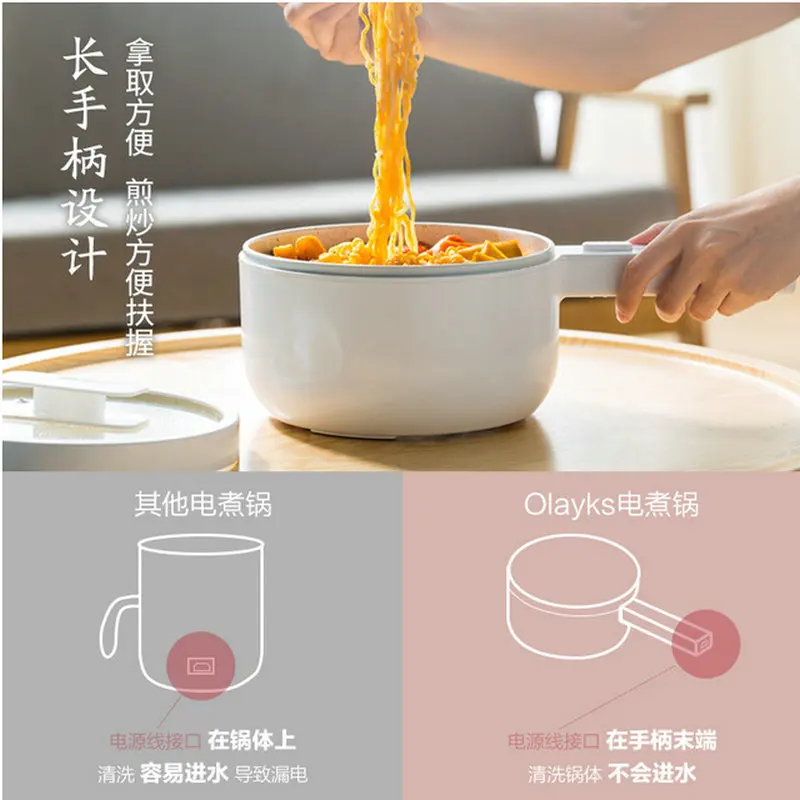 长手柄设计

拿取方便 煎炒方便扶握

其他电煮锅

电源线接口 在锅体上

清洗 容易进水 导致漏电

Olayks电煮锅

电源线接口 在手柄末端

清洗锅体 不会进水