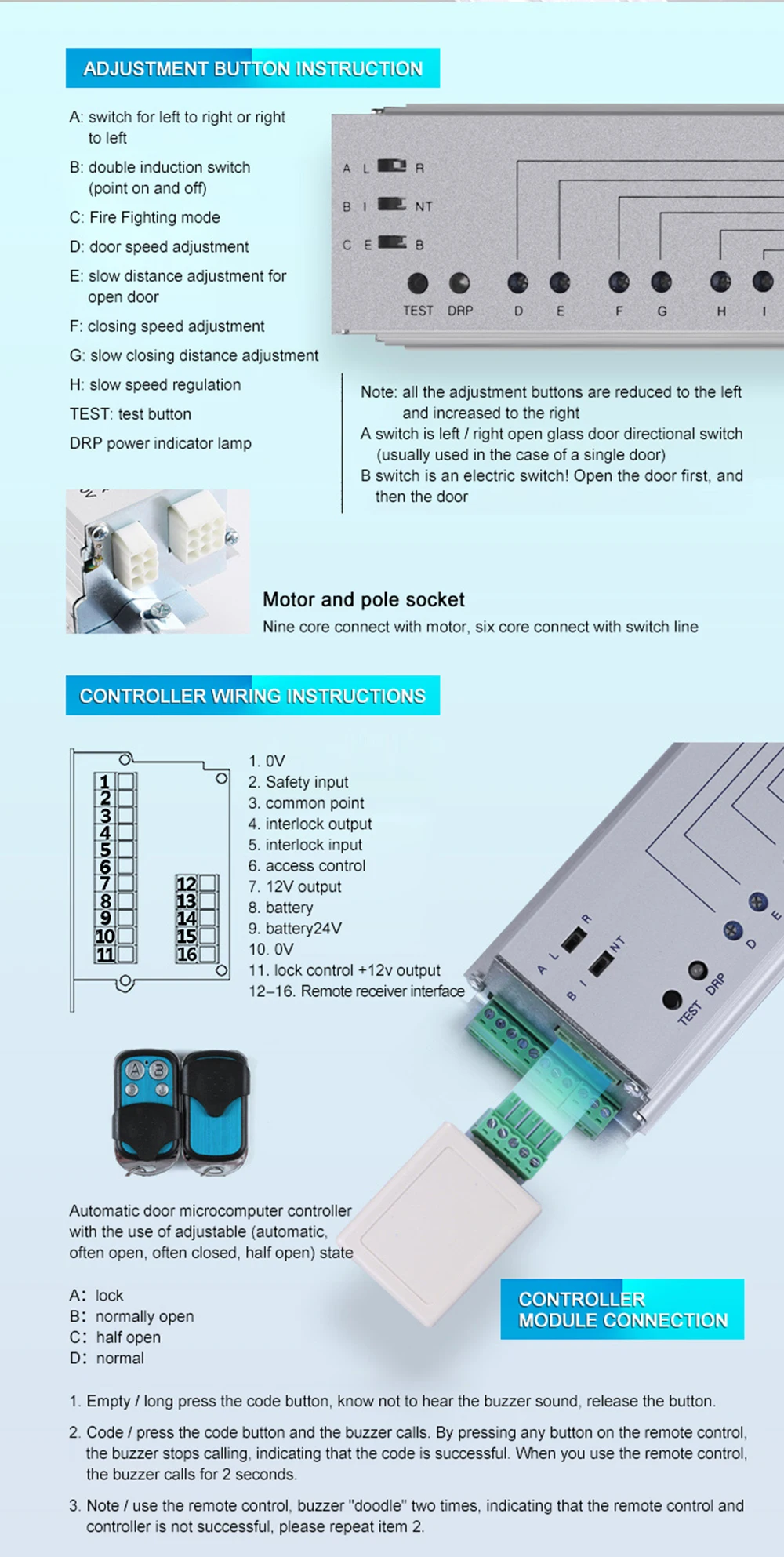 ADJUSTMENT BUTTON INSTRUCTION

A: switch for left to right or right to left

B: double induction switch (point on and off)

C: Fire Fighting mode

D: door speed adjustment

E: slow distance adjustment for open door

F: closing speed adjustment

G: slow closing distance adjustment

H: slow speed regulation

TEST: test button

DRP power indicator lamp

A L R
B I NT
C E B
TEST DRP D E F G H I

Note: all the adjustment buttons are reduced to the left and increased to the right
A switch is left / right open glass door directional switch (usually used in the case of a single door)
B switch is an electric switch! Open the door first, and then the door

Motor and pole socket
Nine core connect with motor, six core connect with switch line

CONTROLLER WIRING INSTRUCTIONS

1 2 3 4 5 6 7 8 9 10 11 12 13 14 15 16

1. 0V
2. Safety input
3. common point
4. interlock output
5. interlock input
6. access control
7. 12V output
8. battery
9. battery24V
10. 0V
11. lock control +12v output
12–16. Remote receiver interface

A L R
B I NT
TEST DRP D E

A B

Automatic door microcomputer controller with the use of adjustable (automatic, often open, often closed, half open) state

A: lock
B: normally open
C: half open
D: normal

CONTROLLER MODULE CONNECTION

1. Empty / long press the code button, know not to hear the buzzer sound, release the button.

2. Code / press the code button and the buzzer calls. By pressing any button on the remote control, the buzzer stops calling, indicating that the code is successful. When you use the remote control, the buzzer calls for 2 seconds.

3. Note / use the remote control, buzzer "doodle" two times, indicating that the remote control and controller is not successful, please repeat item 2.