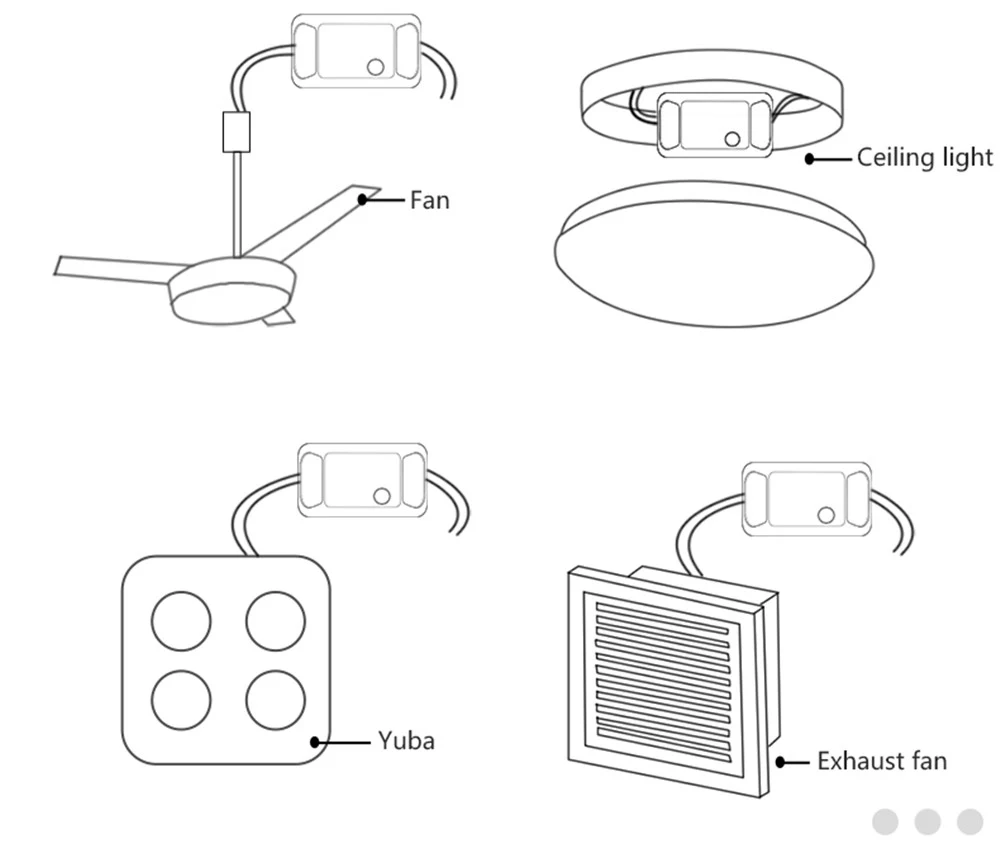 Fan

Ceiling light

Yuba

Exhaust fan