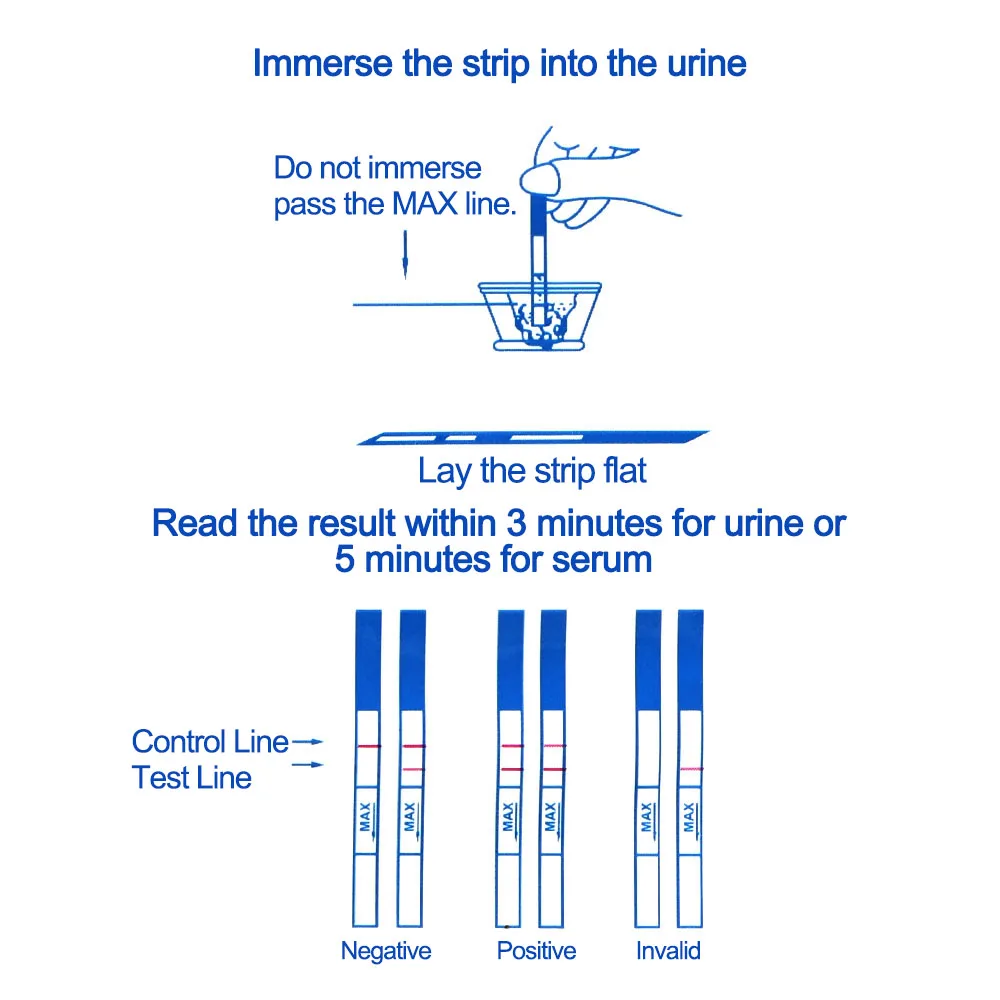 Immerse the strip into the urine

Do not immerse pass the MAX line.

Lay the strip flat

Read the result within 3 minutes for urine or 5 minutes for serum

Control Line
Test Line

MAX MAX MAX MAX MAX MAX

Negative Positive Invalid