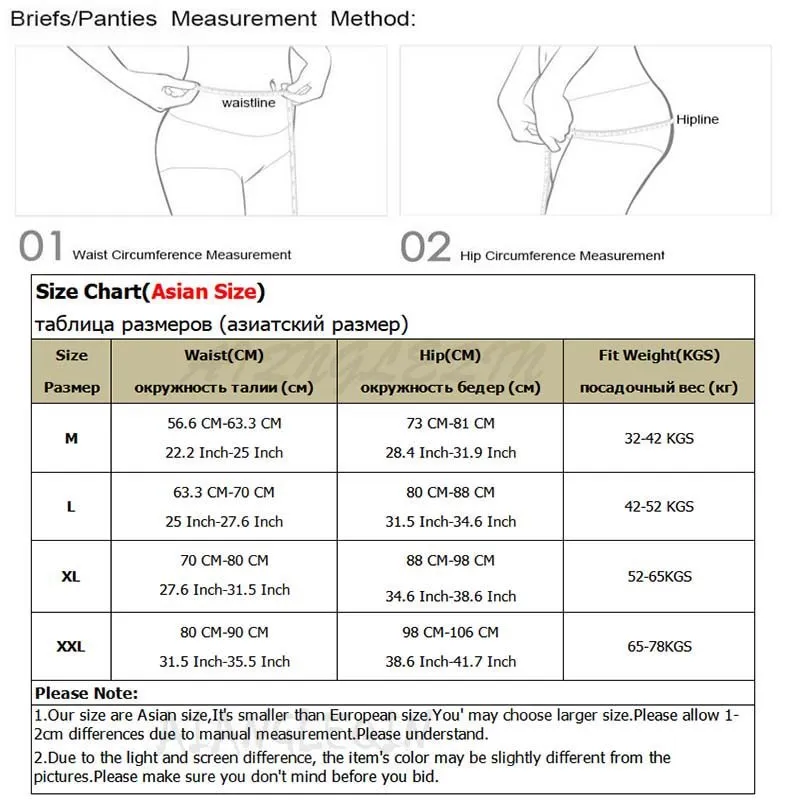 Briefs/Panties Measurement Method:

waistline

Hipline

01 Waist Circumference Measurement

02 Hip Circumference Measurement

Size Chart(Asian Size)

таблица размеров (азиатский размер)

| Size Размер | Waist(CM) окружность талии (см) | Hip(CM) окружность бедер (см) | Fit Weight(KGS) посадочный вес (кг) |
|---|---|---|---|
| M | 56.6 CM-63.3 CM 22.2 Inch-25 Inch | 73 CM-81 CM 28.4 Inch-31.9 Inch | 32-42 KGS |
| L | 63.3 CM-70 CM 25 Inch-27.6 Inch | 80 CM-88 CM 31.5 Inch-34.6 Inch | 42-52 KGS |
| XL | 70 CM-80 CM 27.6 Inch-31.5 Inch | 88 CM-98 CM 34.6 Inch-38.6 Inch | 52-65KGS |
| XXL | 80 CM-90 CM 31.5 Inch-35.5 Inch | 98 CM-106 CM 38.6 Inch-41.7 Inch | 65-78KGS |

Please Note:

1.Our size are Asian size,It's smaller than European size.You' may choose larger size.Please allow 1-2cm differences due to manual measurement.Please understand.

2.Due to the light and screen difference, the item's color may be slightly different from the pictures.Please make sure you don't mind before you bid.