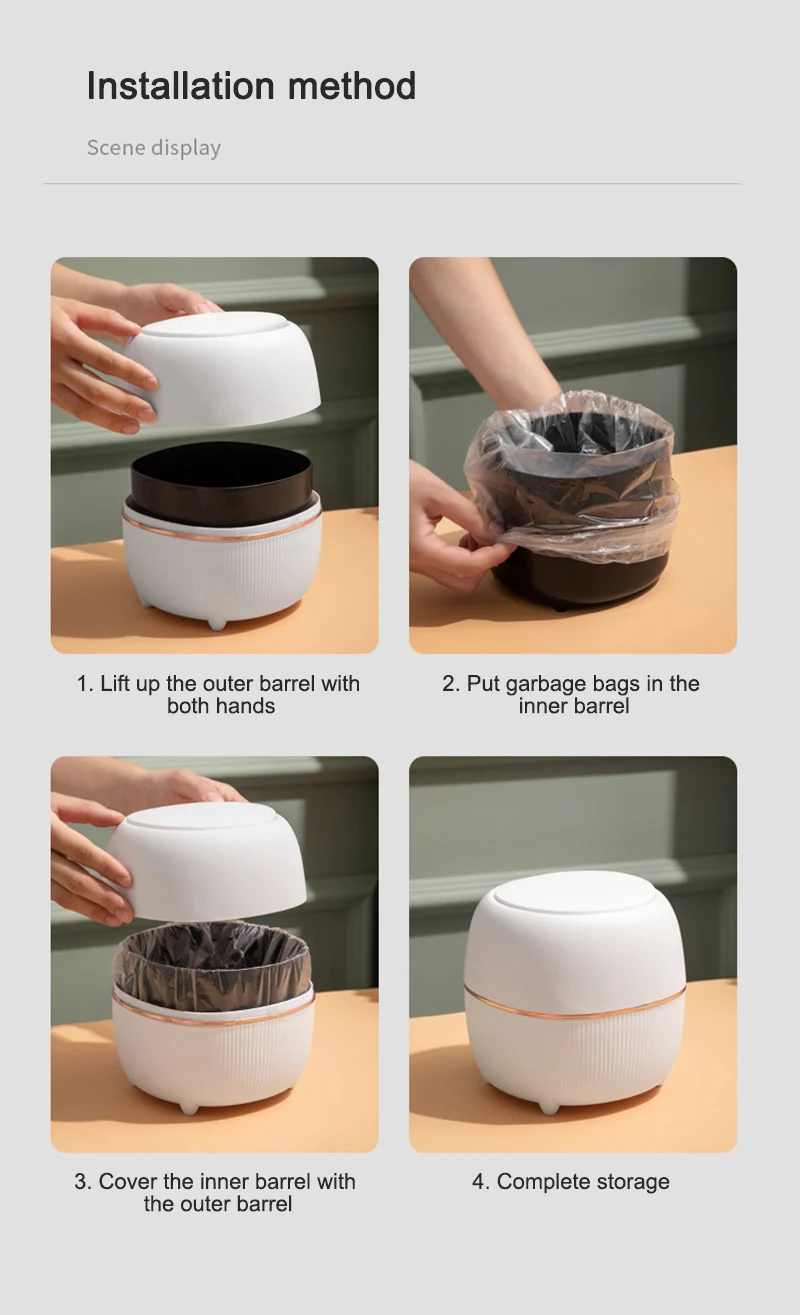 Installation method

Scene display

1. Lift up the outer barrel with both hands

2. Put garbage bags in the inner barrel

3. Cover the inner barrel with the outer barrel

4. Complete storage