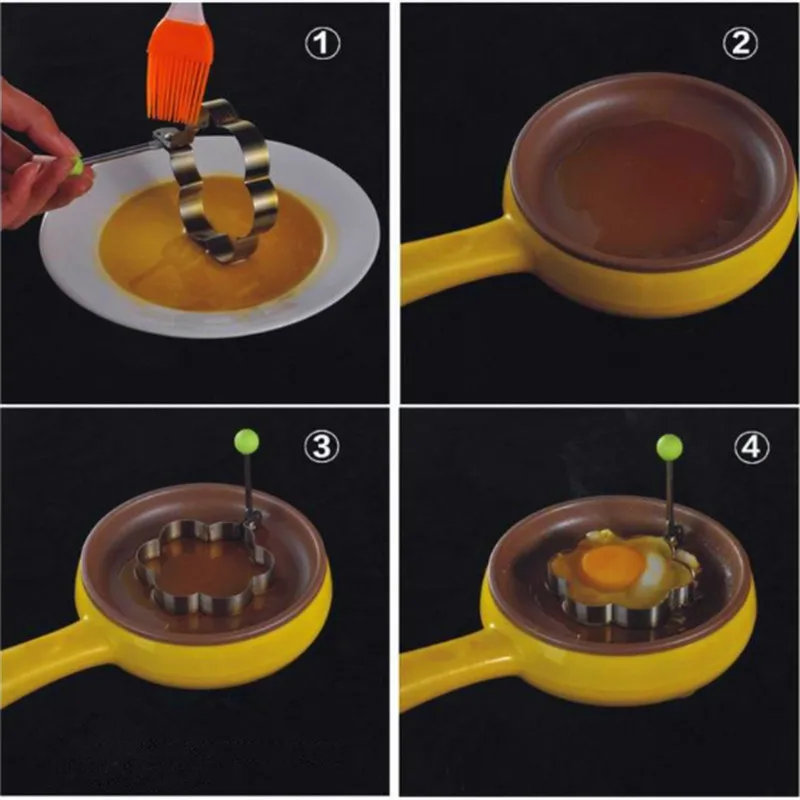 ①

②

③

④