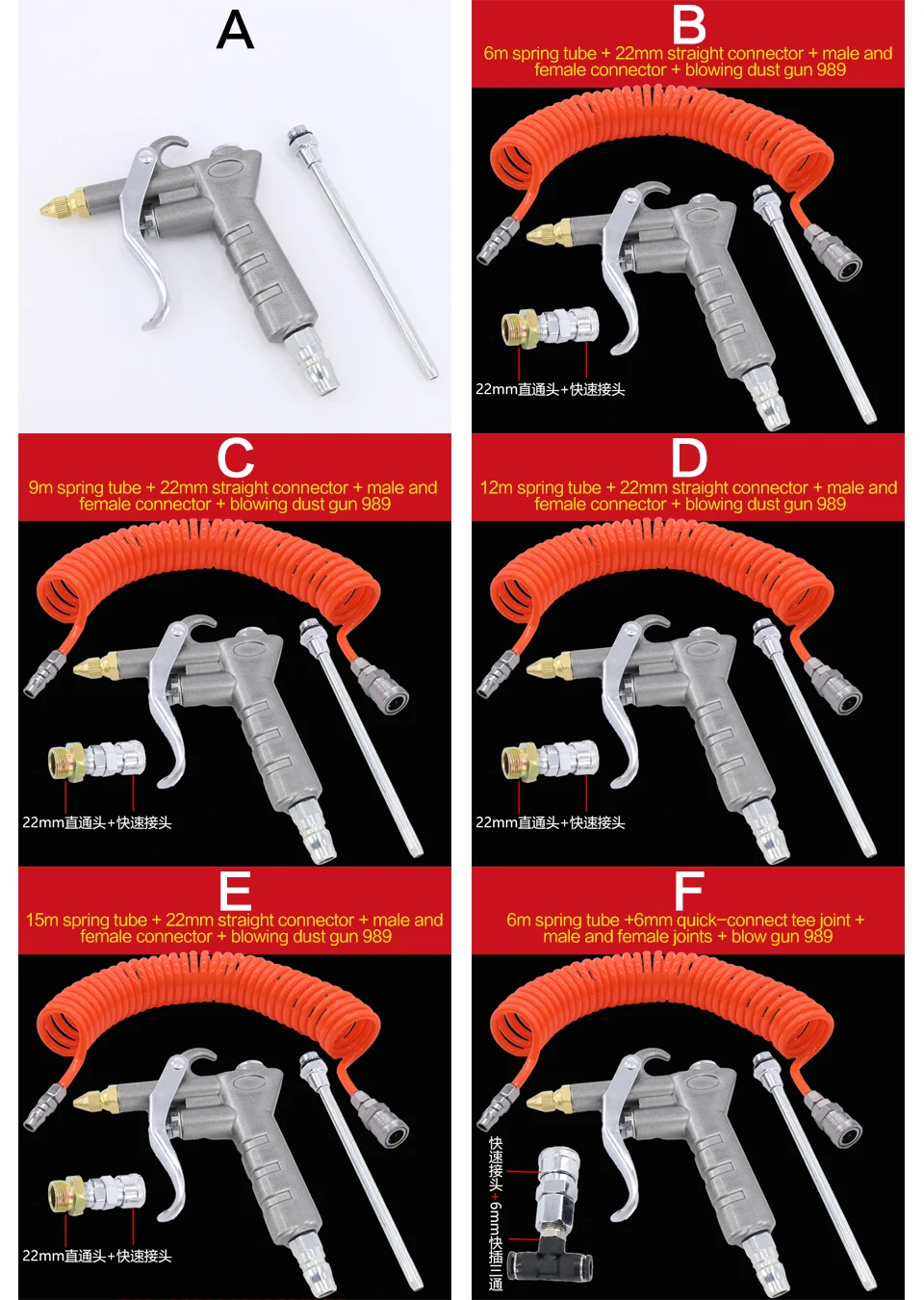 A

B

6m spring tube + 22mm straight connector + male and female connector + blowing dust gun 989

22mm直通头+快速接头

C

9m spring tube + 22mm straight connector + male and female connector + blowing dust gun 989

22mm直通头+快速接头

D

12m spring tube + 22mm straight connector + male and female connector + blowing dust gun 989

22mm直通头+快速接头

E

15m spring tube + 22mm straight connector + male and female connector + blowing dust gun 989

22mm直通头+快速接头

F

6m spring tube +6mm quick-connect tee joint + male and female joints + blow gun 989

快速接头+6mm快插三通