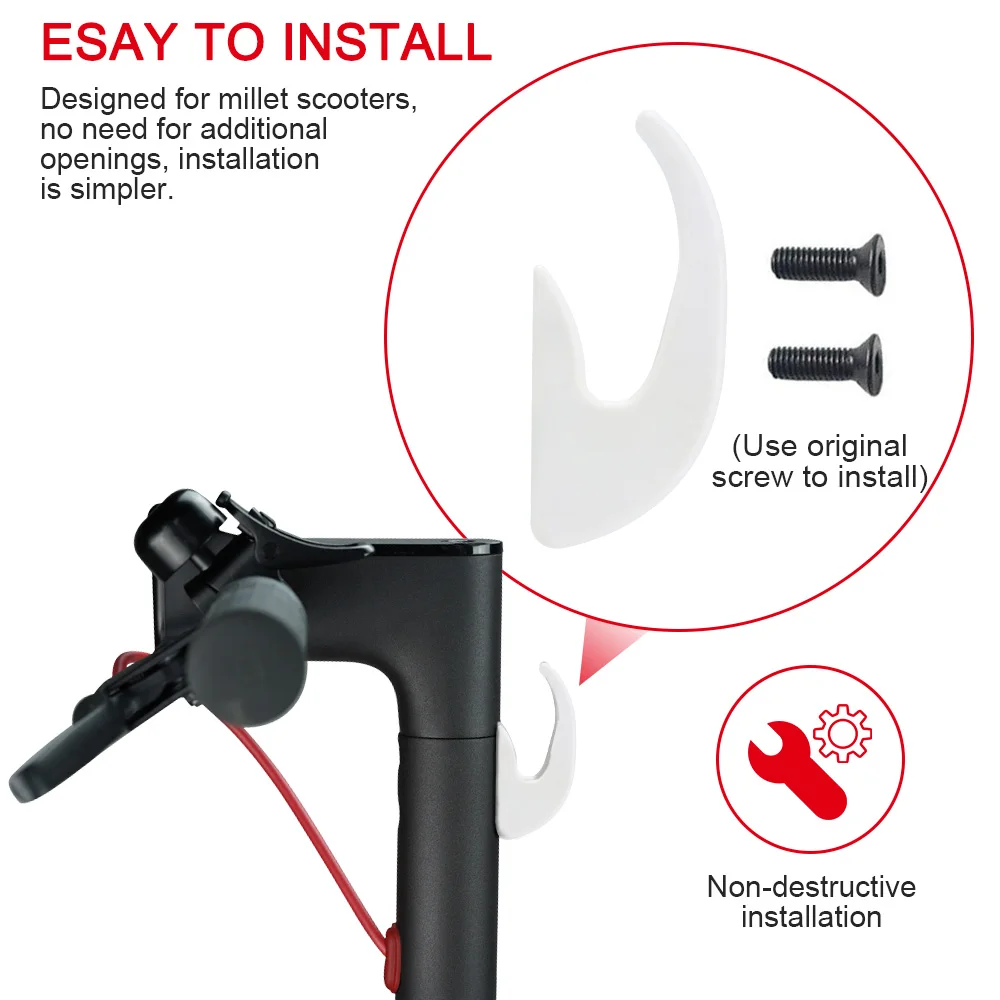 ESAY TO INSTALL

Designed for millet scooters, no need for additional openings, installation is simpler.

(Use original screw to install)

Non-destructive installation