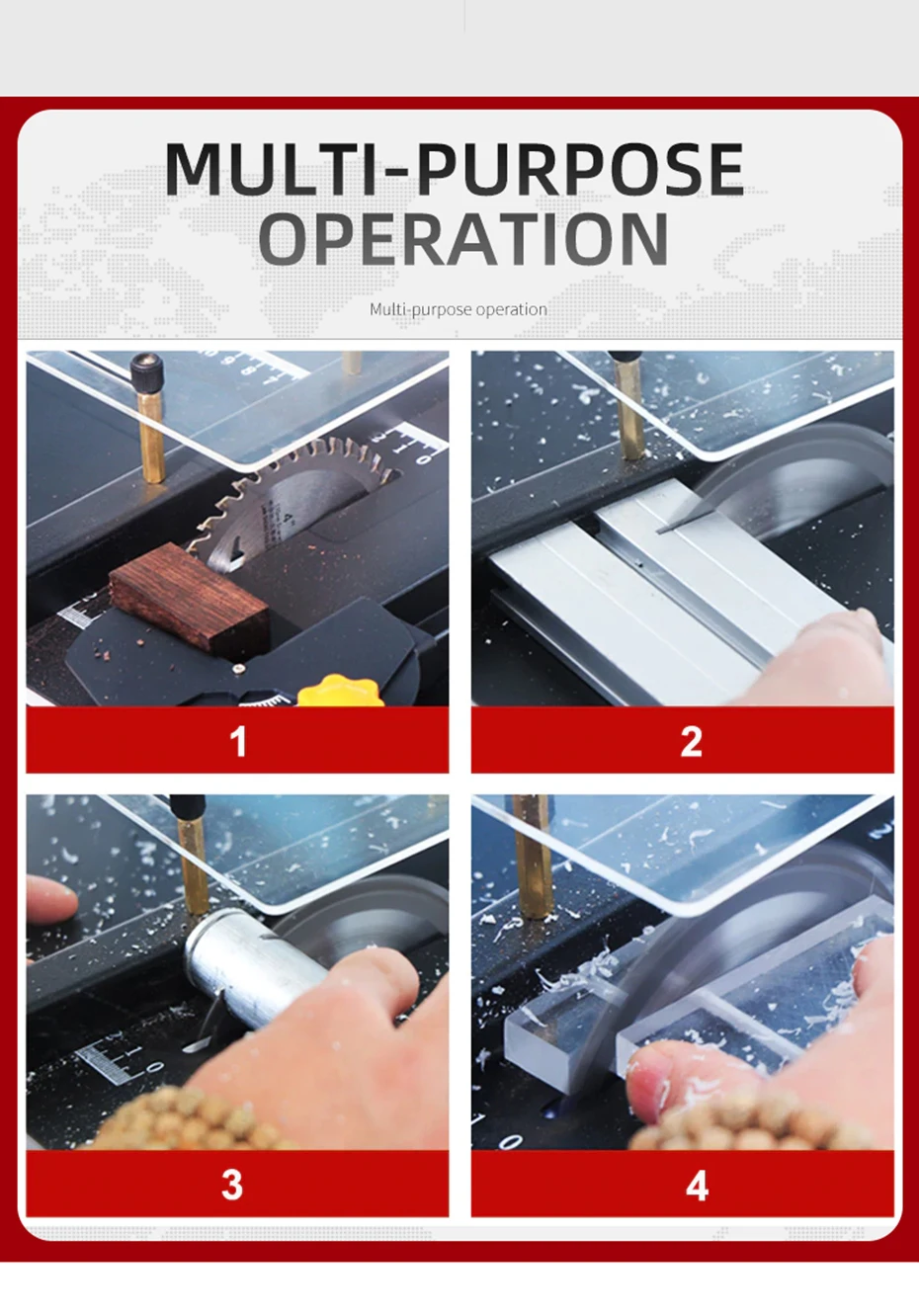 MULTI-PURPOSE OPERATION

Multi-purpose operation

1

2

3

4