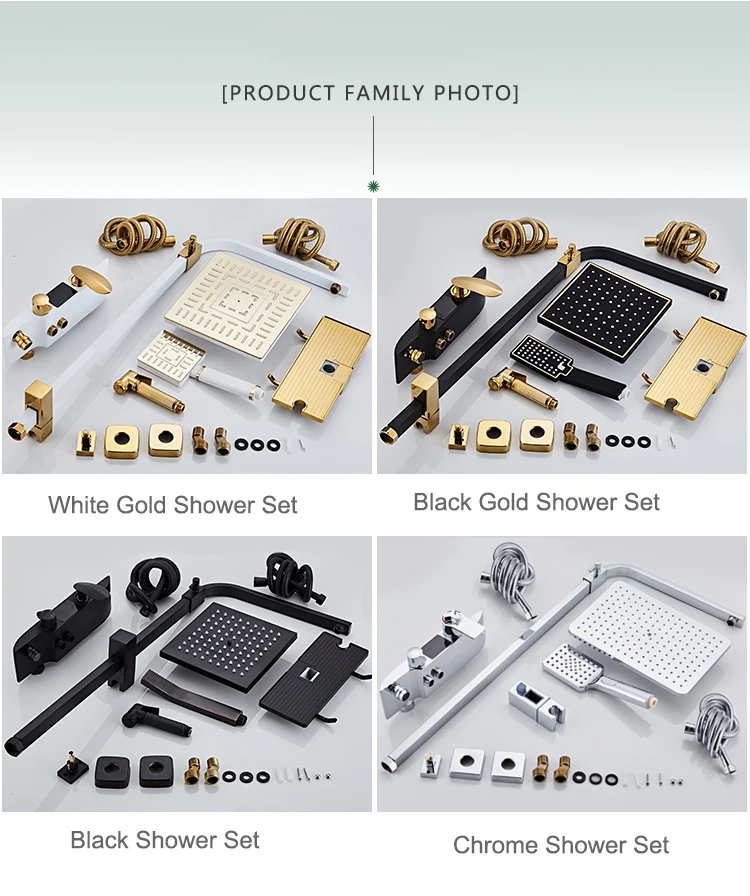 [PRODUCT FAMILY PHOTO]

White Gold Shower Set

Black Gold Shower Set

Black Shower Set

Chrome Shower Set