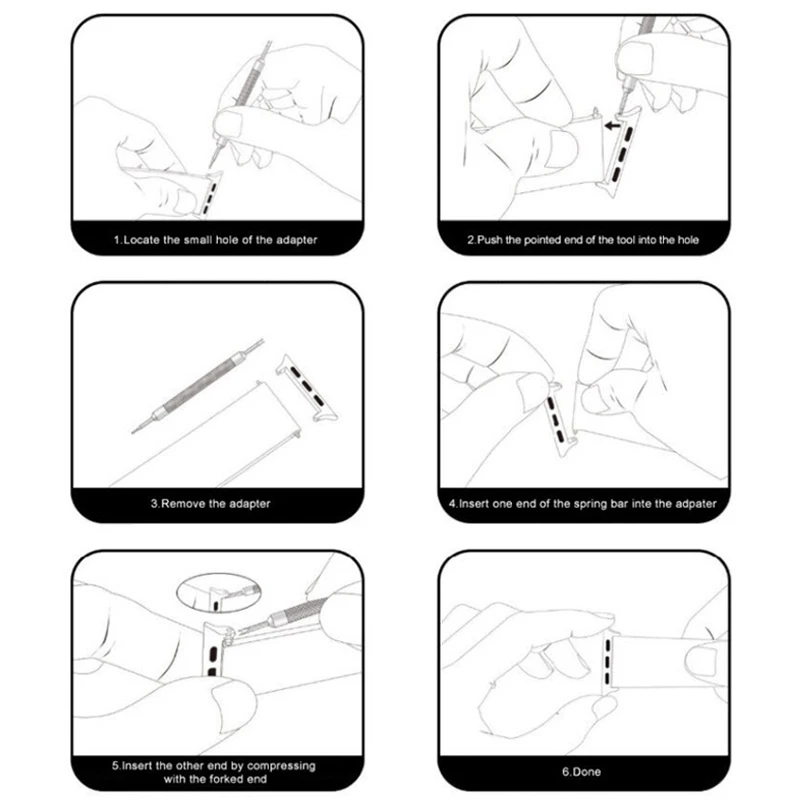 1.Locate the small hole of the adapter

2.Push the pointed end of the tool into the hole

3.Remove the adapter

4.Insert one end of the spring bar inte the adpater

5.Insert the other end by compressing with the forked end

6.Done