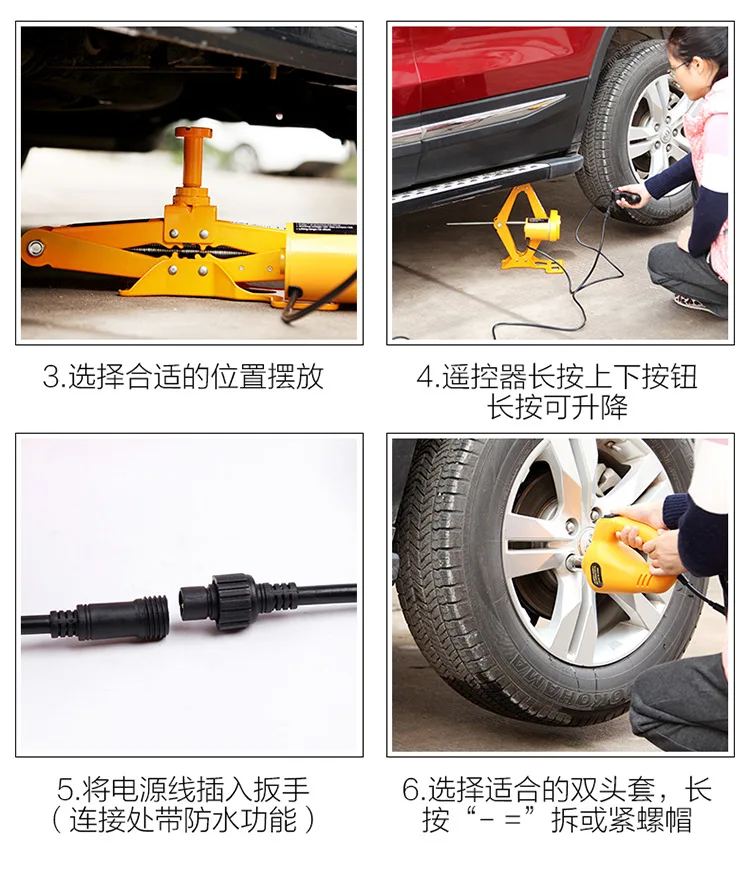 3.选择合适的位置摆放

4.遥控器长按上下按钮
长按可升降

5.将电源线插入扳手
（连接处带防水功能）

6.选择适合的双头套，长按“- =”拆或紧螺帽

YOKOHAMA