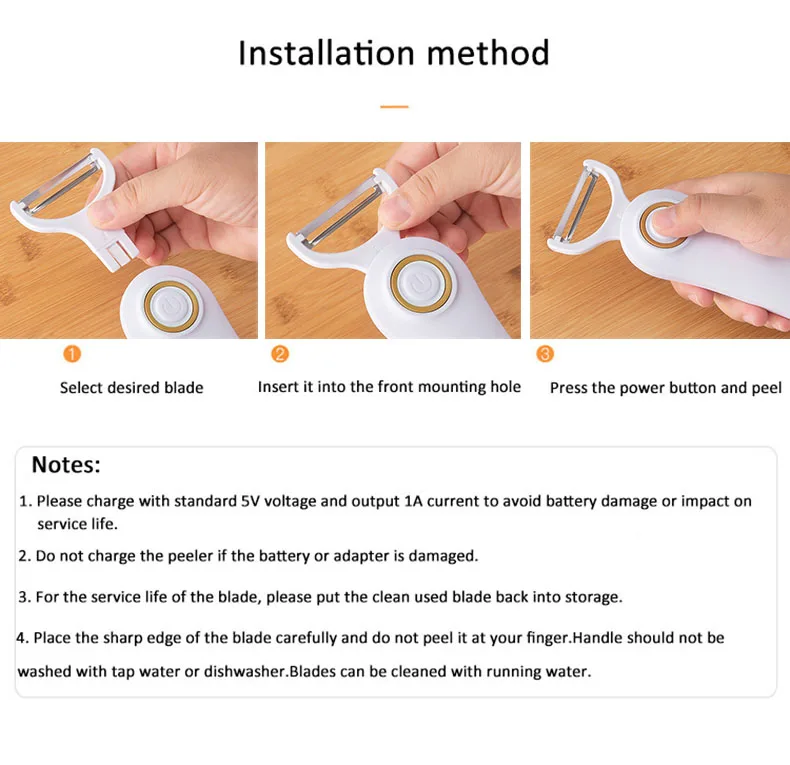 Installation method

1
Select desired blade

2
Insert it into the front mounting hole

3
Press the power button and peel

Notes:

1. Please charge with standard 5V voltage and output 1A current to avoid battery damage or impact on service life.

2. Do not charge the peeler if the battery or adapter is damaged.

3. For the service life of the blade, please put the clean used blade back into storage.

4. Place the sharp edge of the blade carefully and do not peel it at your finger.Handle should not be washed with tap water or dishwasher.Blades can be cleaned with running water.