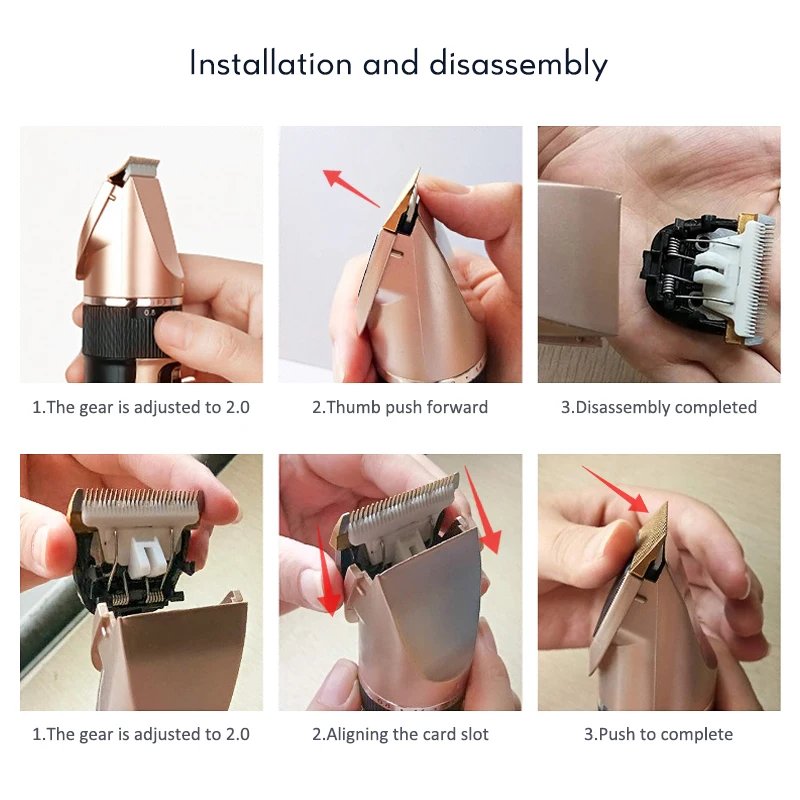 Installation and disassembly

0.8

1.The gear is adjusted to 2.0

2.Thumb push forward

3.Disassembly completed

1.The gear is adjusted to 2.0

2.Aligning the card slot

3.Push to complete