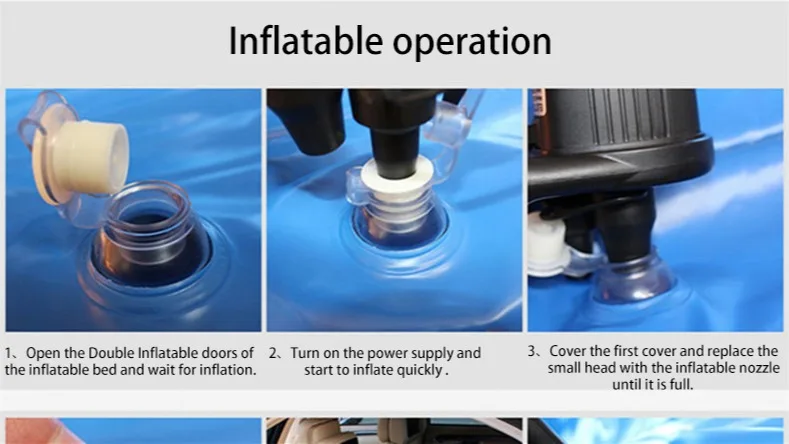 Inflatable operation

1、Open the Double Inflatable doors of the inflatable bed and wait for inflation.

2、Turn on the power supply and start to inflate quickly .

3、Cover the first cover and replace the small head with the inflatable nozzle until it is full.