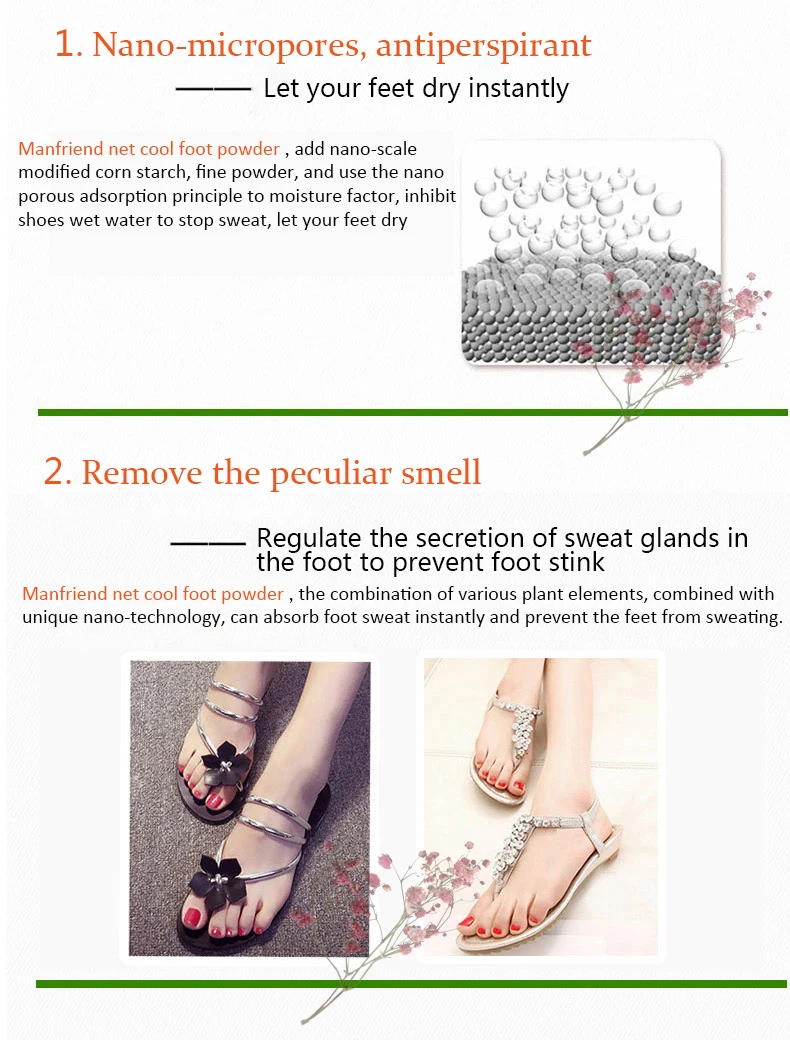 1. Nano-micropores, antiperspirant

—— Let your feet dry instantly

Manfriend net cool foot powder , add nano-scale modified corn starch, fine powder, and use the nano porous adsorption principle to moisture factor, inhibit shoes wet water to stop sweat, let your feet dry

2. Remove the peculiar smell

—— Regulate the secretion of sweat glands in the foot to prevent foot stink

Manfriend net cool foot powder , the combination of various plant elements, combined with unique nano-technology, can absorb foot sweat instantly and prevent the feet from sweating.