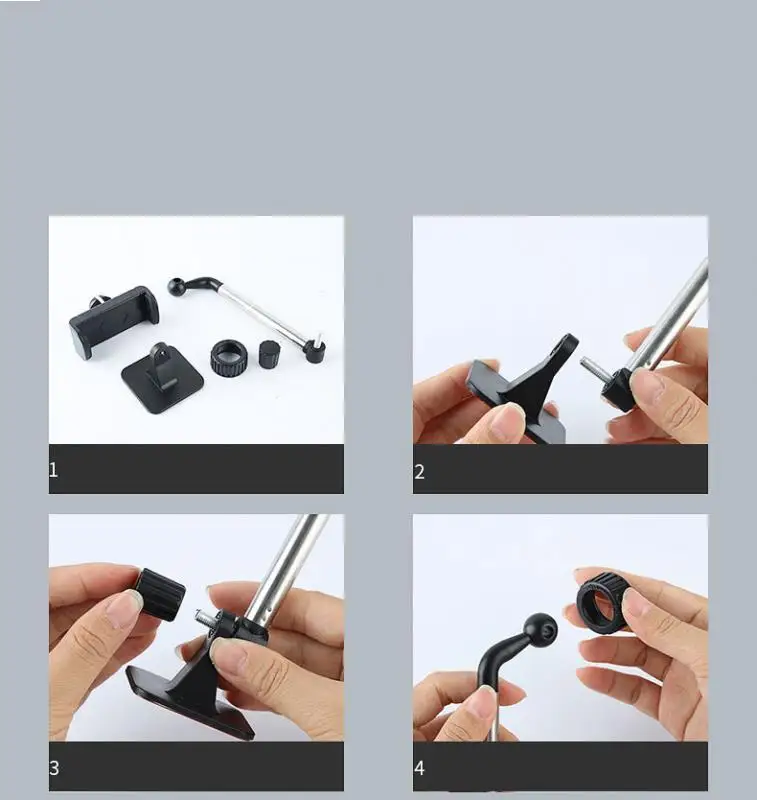 1

2

3

4