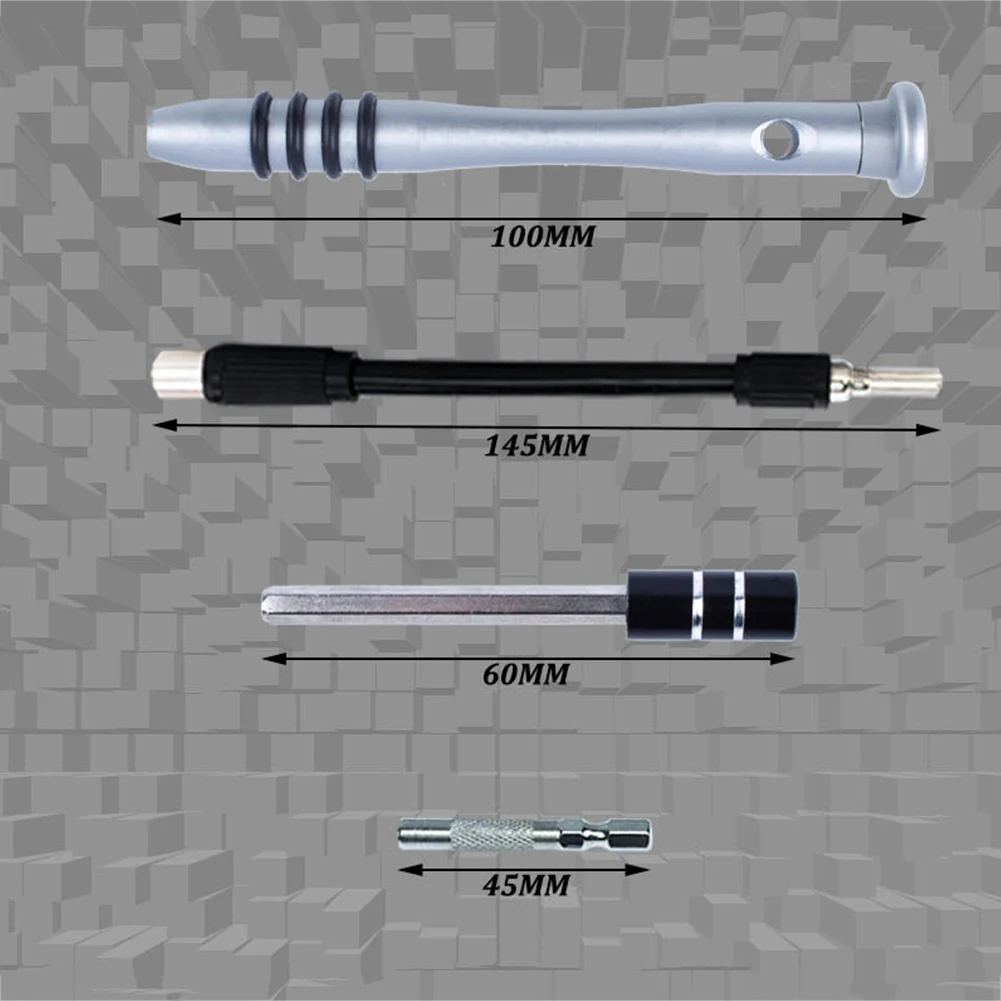 100MM

145MM

60MM

45MM