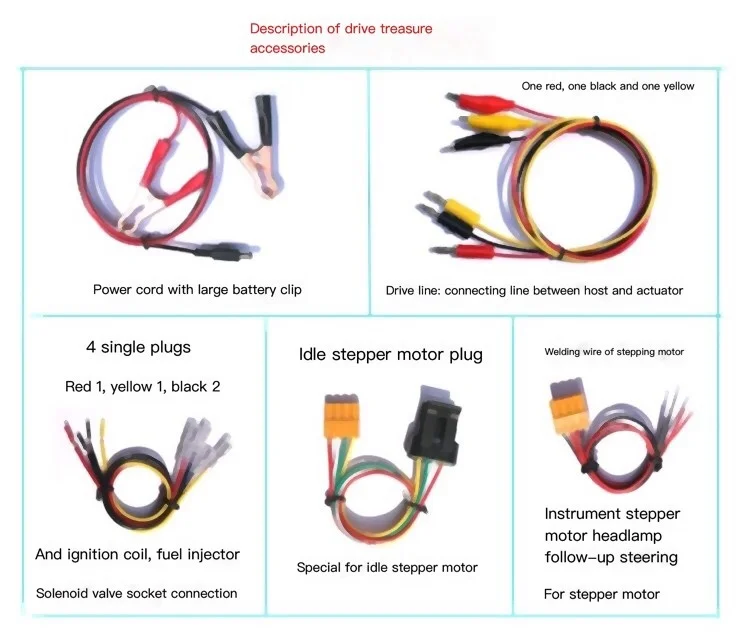 Description of drive treasure accessories

Power cord with large battery clip

One red, one black and one yellow

Drive line: connecting line between host and actuator

4 single plugs

Red 1, yellow 1, black 2

And ignition coil, fuel injector

Solenoid valve socket connection

Idle stepper motor plug

Special for idle stepper motor

Welding wire of stepping motor

Instrument stepper motor headlamp follow-up steering

For stepper motor