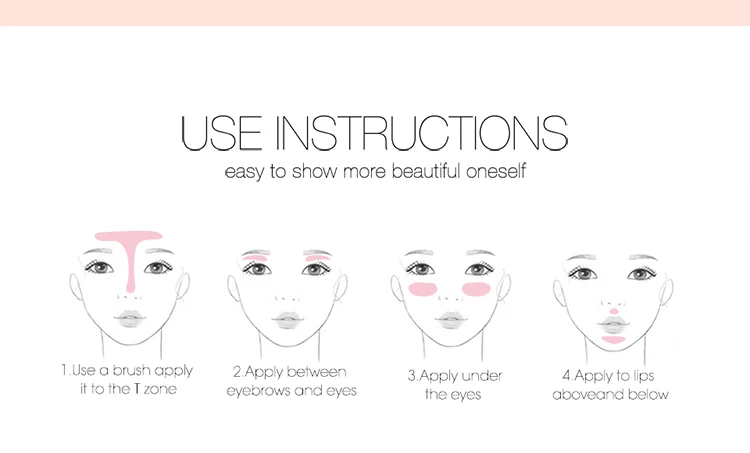 USE INSTRUCTIONS
easy to show more beautiful oneself

1.Use a brush apply it to the T zone

2.Apply between eyebrows and eyes

3.Apply under the eyes

4.Apply to lips aboveand below