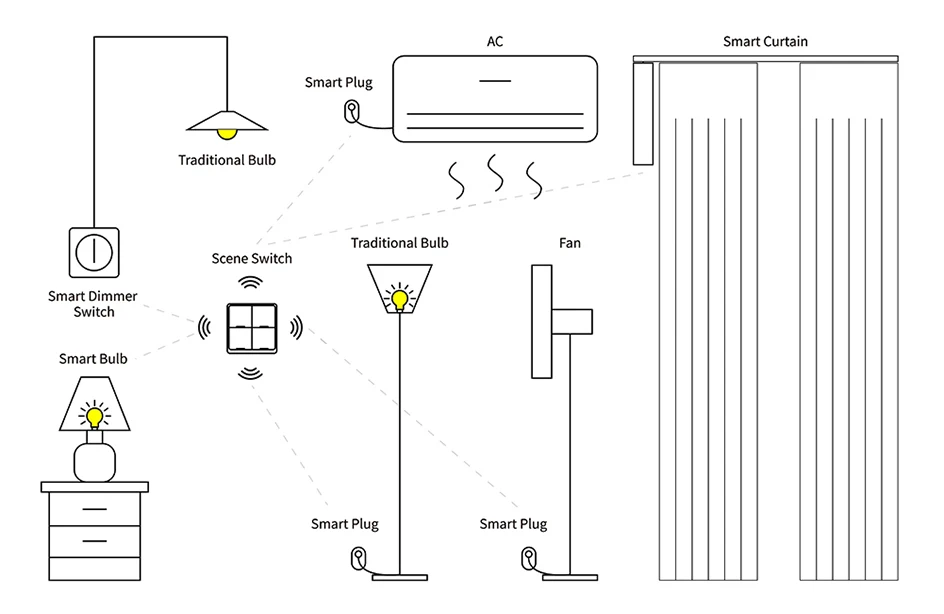 AC

Smart Curtain

Smart Plug

Traditional Bulb

Scene Switch

Traditional Bulb

Fan

Smart Dimmer Switch

Smart Bulb

Smart Plug

Smart Plug