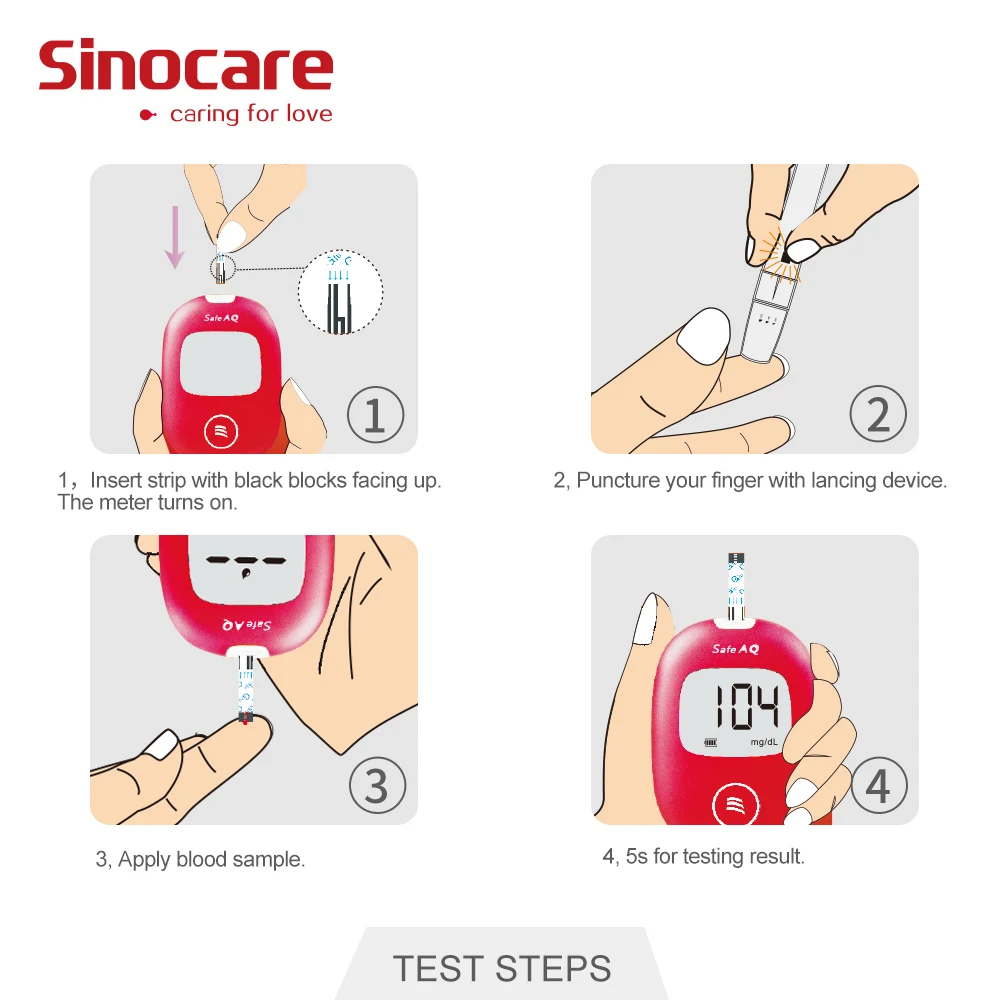 Sinocare
caring for love

Safe AQ

1

1，Insert strip with black blocks facing up. The meter turns on.

2

2, Puncture your finger with lancing device.

Safe AQ

3

3, Apply blood sample.

Safe AQ

104

mg/dL

4

4, 5s for testing result.

TEST STEPS