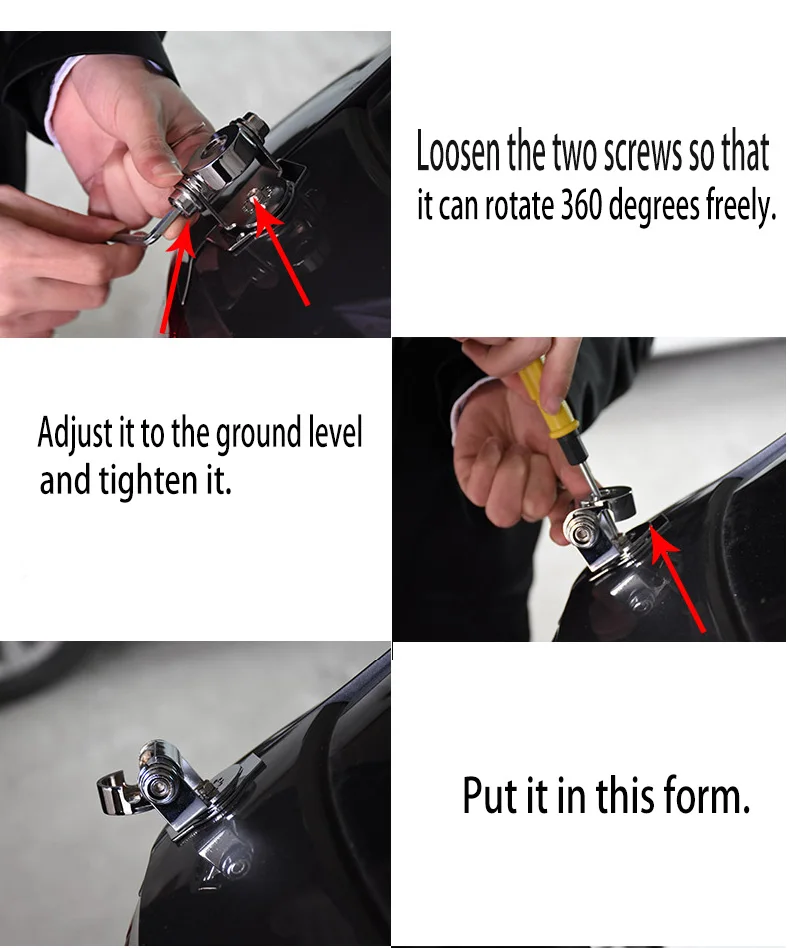 Loosen the two screws so that it can rotate 360 degrees freely.

Adjust it to the ground level and tighten it.

Put it in this form.