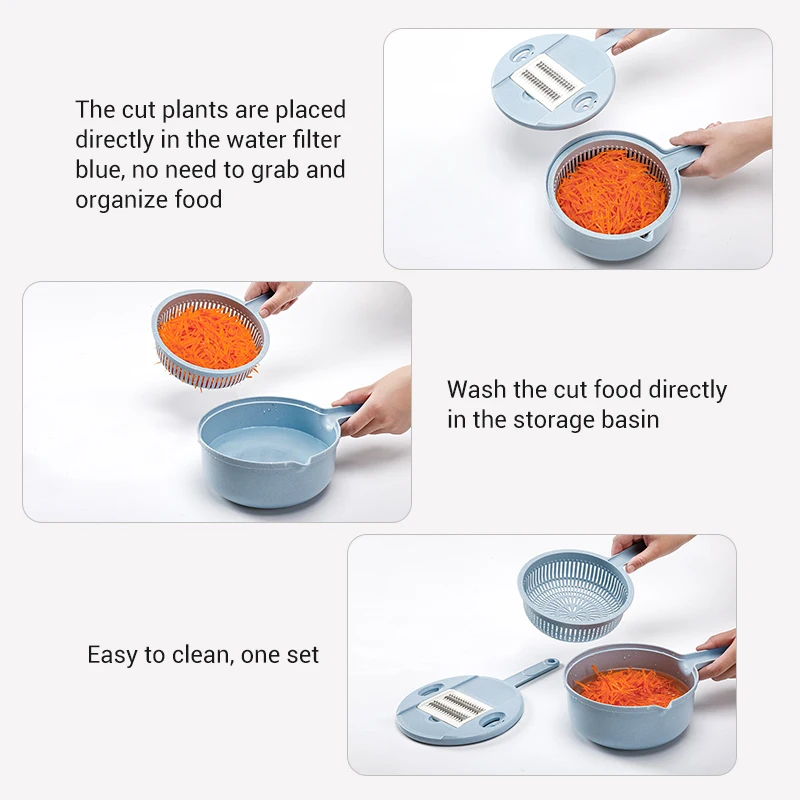 The cut plants are placed directly in the water filter blue, no need to grab and organize food

Wash the cut food directly in the storage basin

Easy to clean, one set