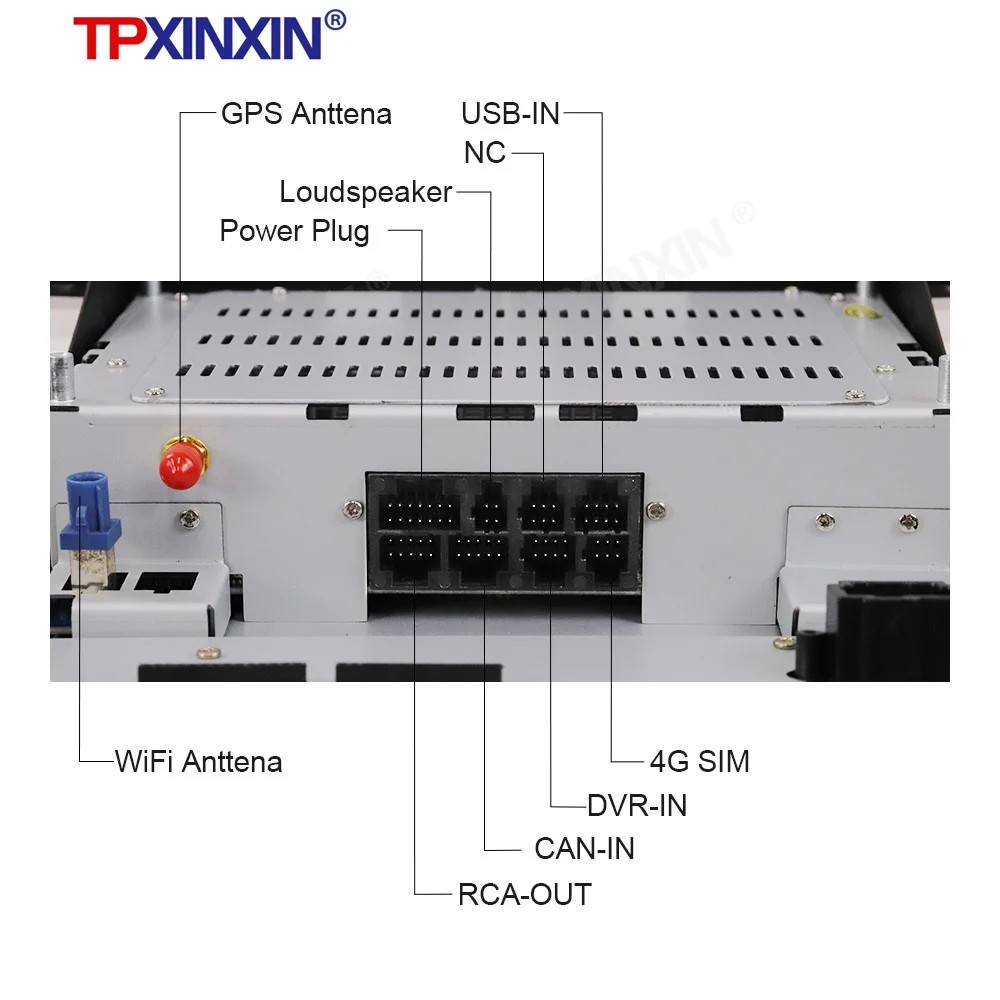 TPXINXIN®

GPS Anttena
USB-IN
NC
Loudspeaker
Power Plug

TPXINXIN®

WiFi Anttena
4G SIM
DVR-IN
CAN-IN
RCA-OUT