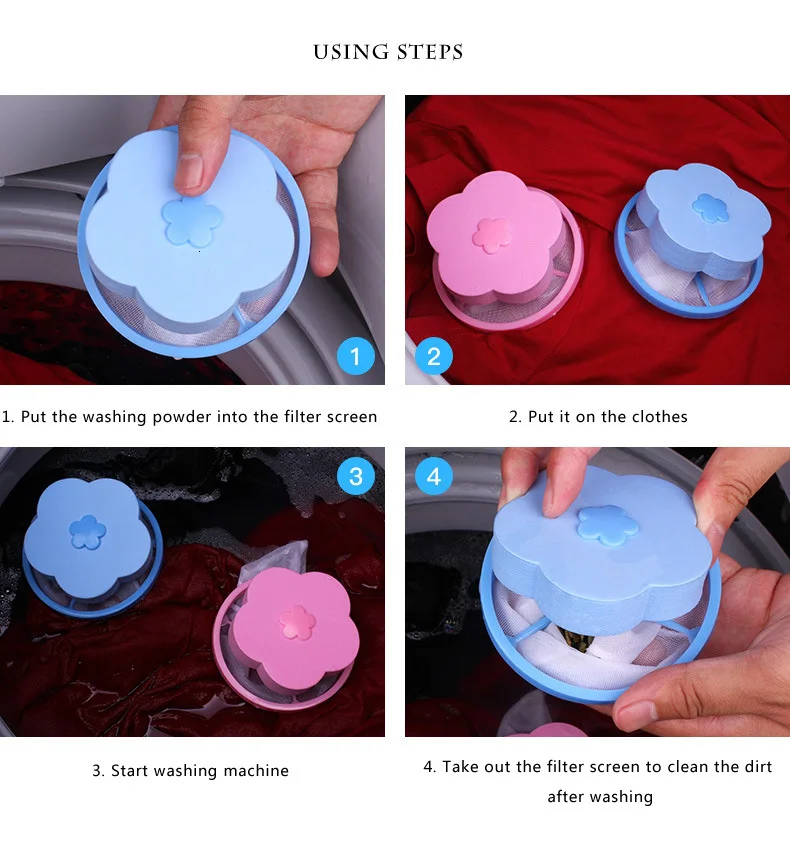 USING STEPS

1

2

1. Put the washing powder into the filter screen

2. Put it on the clothes

3

4

3. Start washing machine

4. Take out the filter screen to clean the dirt after washing