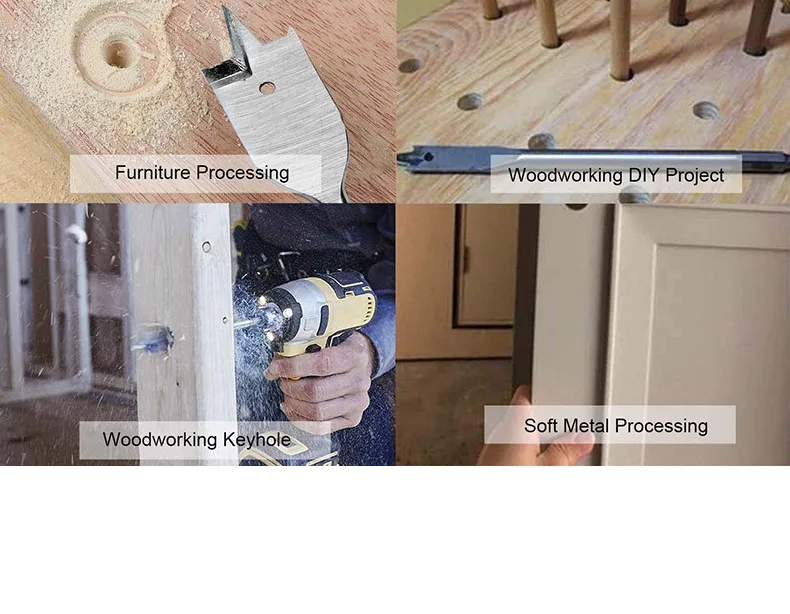 Furniture Processing

Woodworking DIY Project

Woodworking Keyhole

Soft Metal Processing