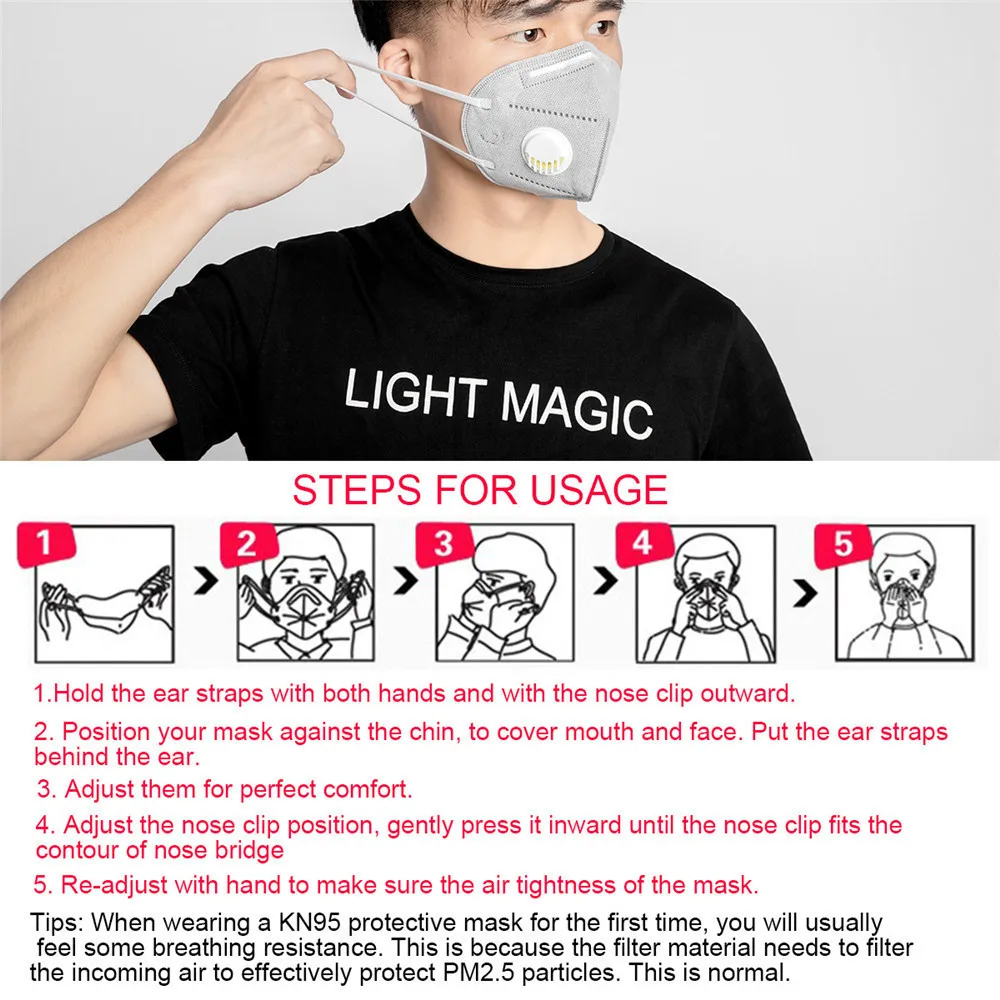 LIGHT MAGIC

STEPS FOR USAGE

1

2

3

4

5

1.Hold the ear straps with both hands and with the nose clip outward.

2. Position your mask against the chin, to cover mouth and face. Put the ear straps behind the ear.

3. Adjust them for perfect comfort.

4. Adjust the nose clip position, gently press it inward until the nose clip fits the contour of nose bridge

5. Re-adjust with hand to make sure the air tightness of the mask.

Tips: When wearing a KN95 protective mask for the first time, you will usually feel some breathing resistance. This is because the filter material needs to filter the incoming air to effectively protect PM2.5 particles. This is normal.