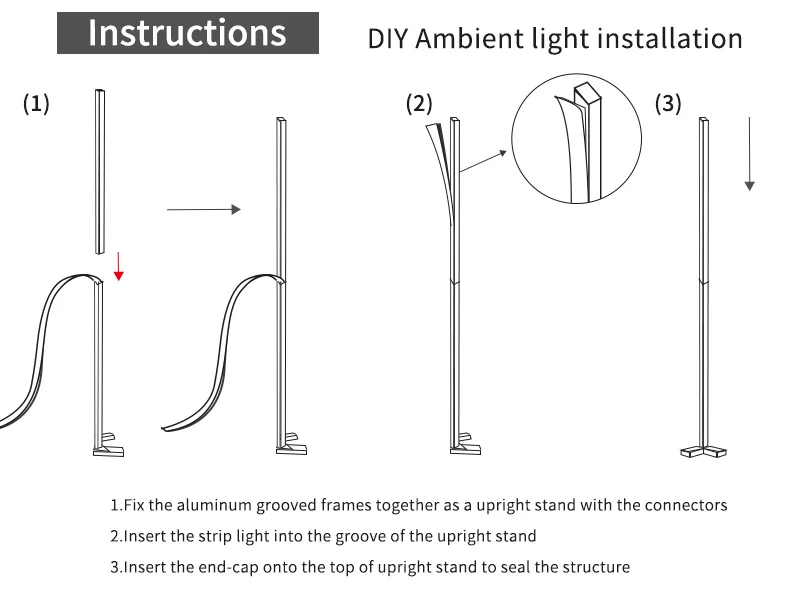 Instructions

DIY Ambient light installation

(1)

(2)

(3)

1.Fix the aluminum grooved frames together as a upright stand with the connectors

2.Insert the strip light into the groove of the upright stand

3.Insert the end-cap onto the top of upright stand to seal the structure