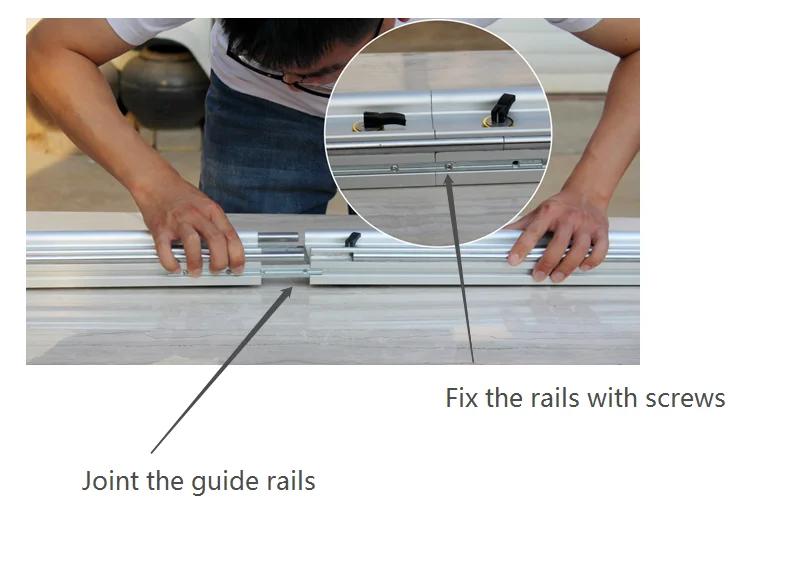 Fix the rails with screws

Joint the guide rails