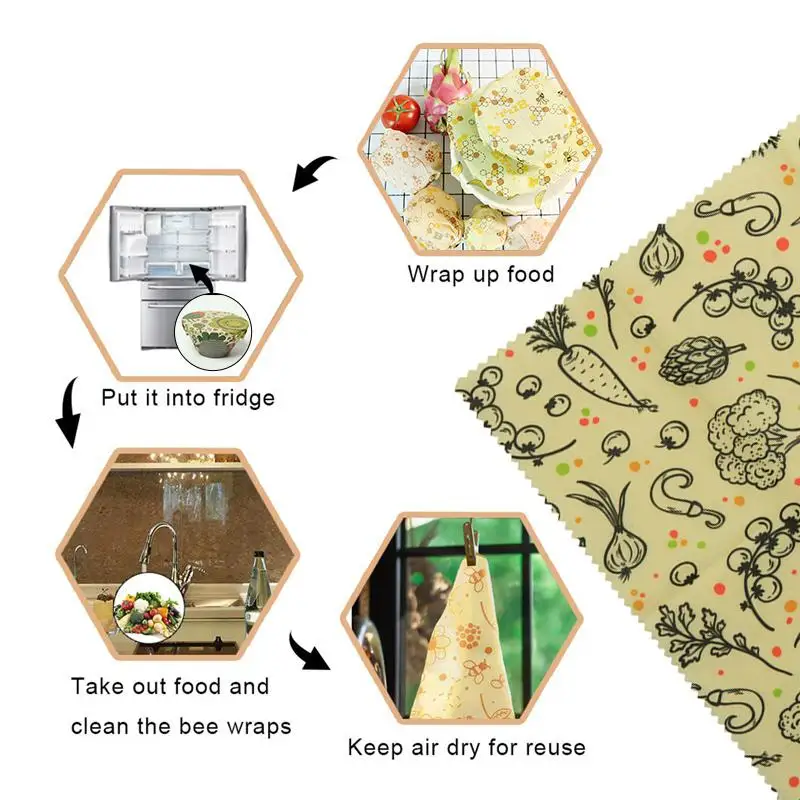 Wrap up food

Put it into fridge

Take out food and clean the bee wraps

Keep air dry for reuse