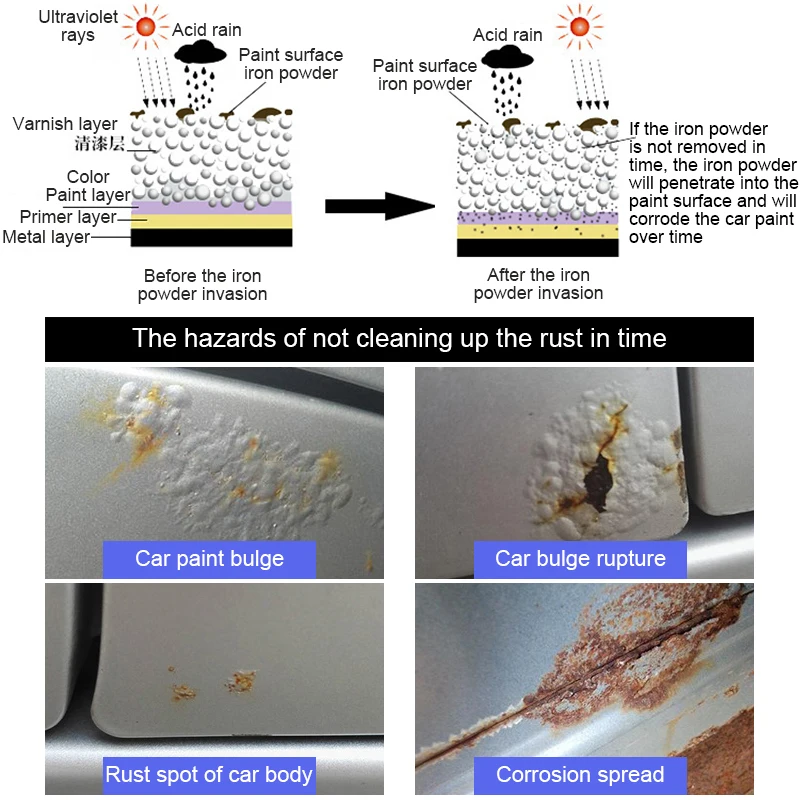 Ultraviolet rays

Acid rain

Paint surface iron powder

Varnish layer
清漆层

Color Paint layer

Primer layer

Metal layer

Before the iron powder invasion

Acid rain

Paint surface iron powder

If the iron powder is not removed in time, the iron powder will penetrate into the paint surface and will corrode the car paint over time

After the iron powder invasion

The hazards of not cleaning up the rust in time

Car paint bulge

Car bulge rupture

Rust spot of car body

Corrosion spread