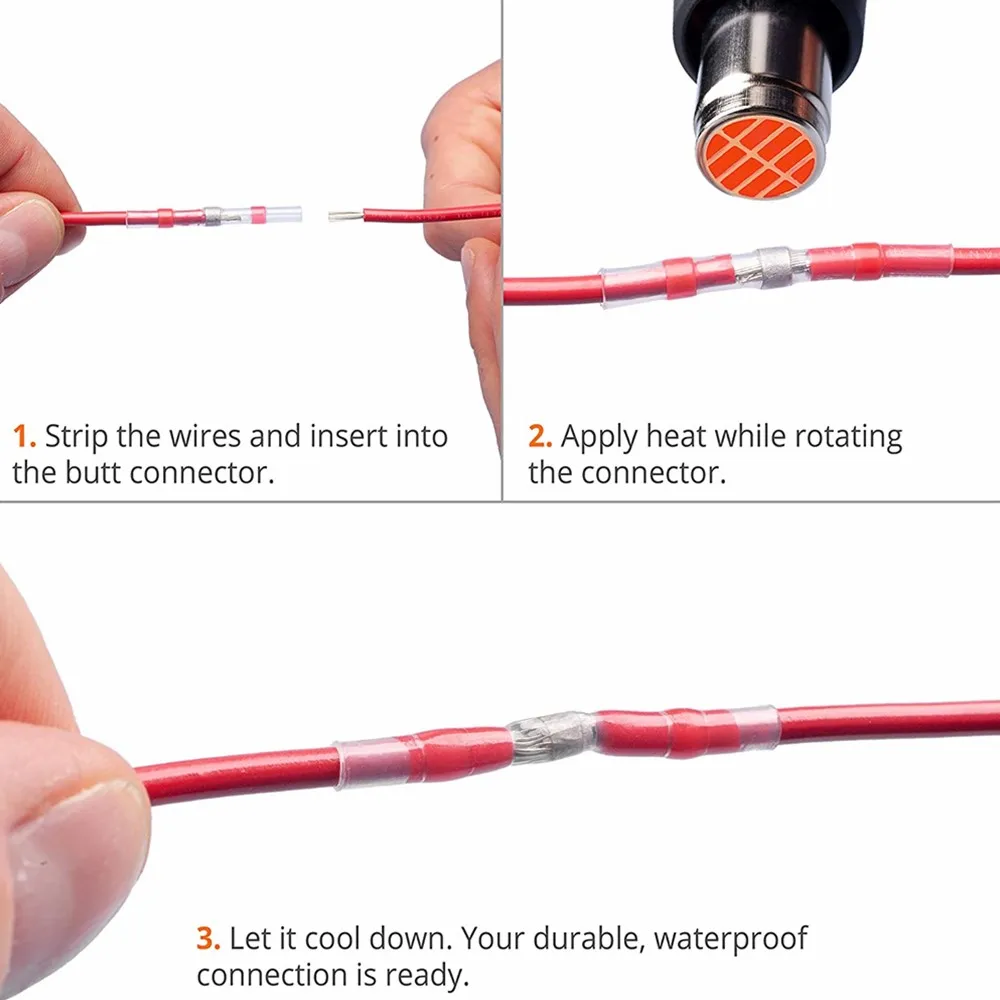 1. Strip the wires and insert into the butt connector.

2. Apply heat while rotating the connector.

3. Let it cool down. Your durable, waterproof connection is ready.